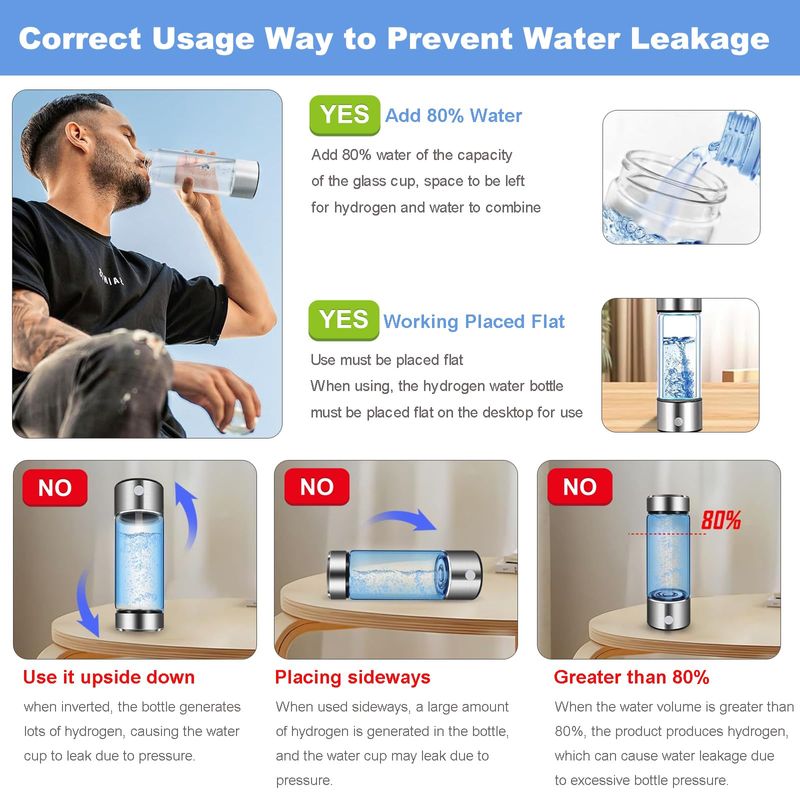 Correct Usage Way to Prevent Water Leakage

YES Add 80% Water

Add 80% water of the capacity of the glass cup, space to be left for hydrogen and water to combine

YES Working Placed Flat

Use must be placed flat
When using, the hydrogen water bottle must be placed flat on the desktop for use

NO

Use it upside down

when inverted, the bottle generates lots of hydrogen, causing the water cup to leak due to pressure.

NO

Placing sideways

When used sideways, a large amount of hydrogen is generated in the bottle, and the water cup may leak due to pressure.

NO

80%

Greater than 80%

When the water volume is greater than 80%, the product produces hydrogen, which can cause water leakage due to excessive bottle pressure.