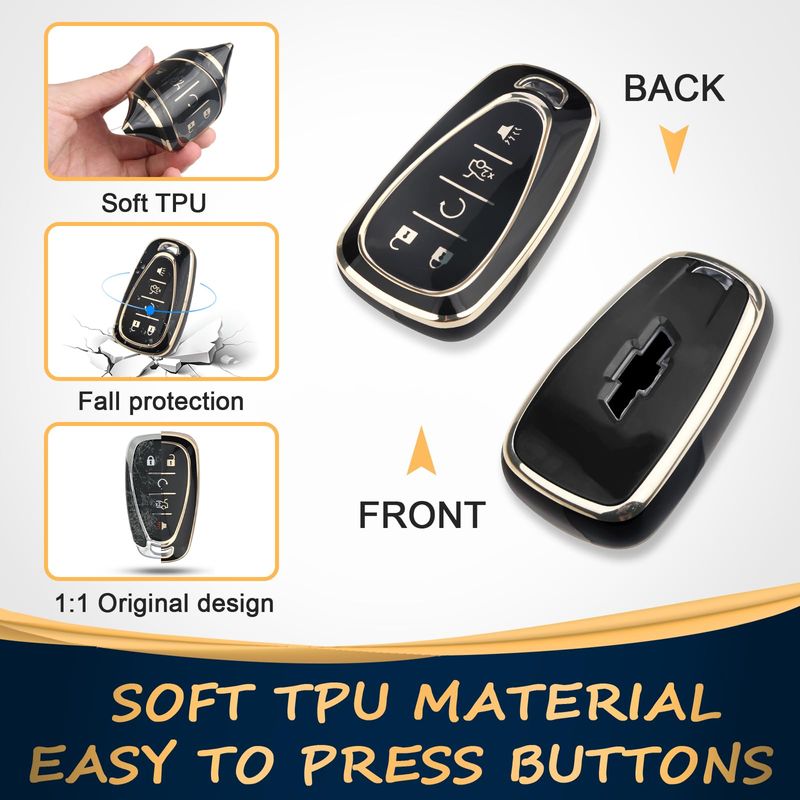 Soft TPU

Fall protection

1:1 Original design

BACK

FRONT

SOFT TPU MATERIAL
EASY TO PRESS BUTTONS