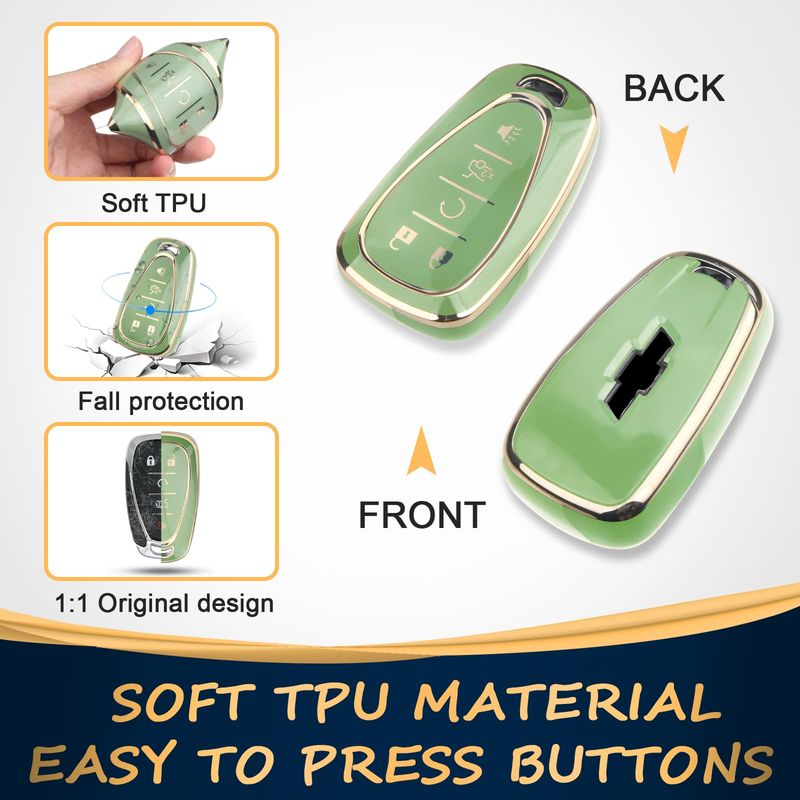 Soft TPU

Fall protection

1:1 Original design

BACK

FRONT

SOFT TPU MATERIAL
EASY TO PRESS BUTTONS