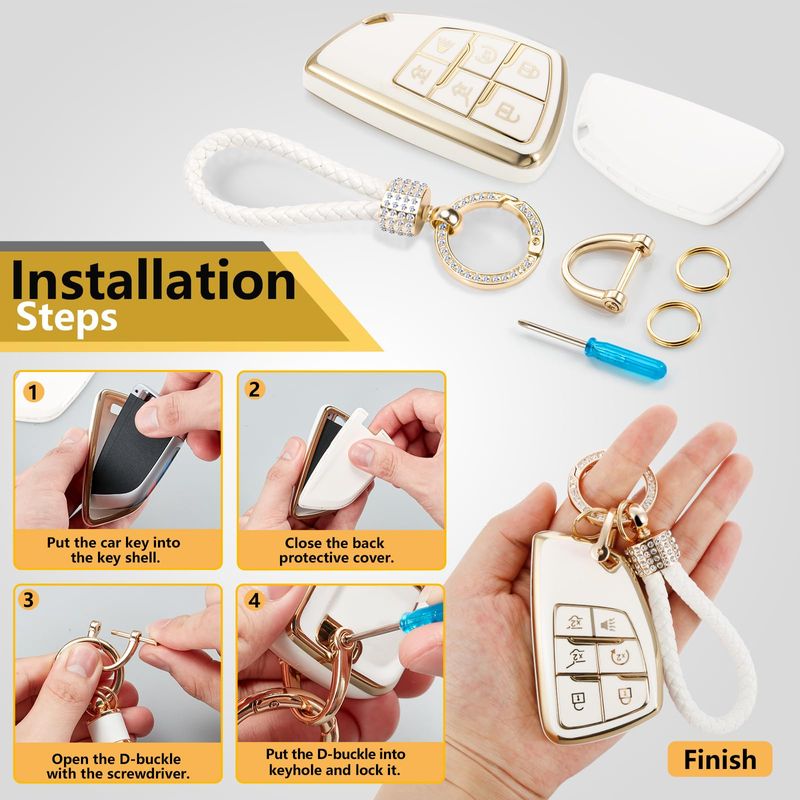 Installation Steps

1
Put the car key into the key shell.

2
Close the back protective cover.

3
Open the D-buckle with the screwdriver.

4
Put the D-buckle into keyhole and lock it.

Finish