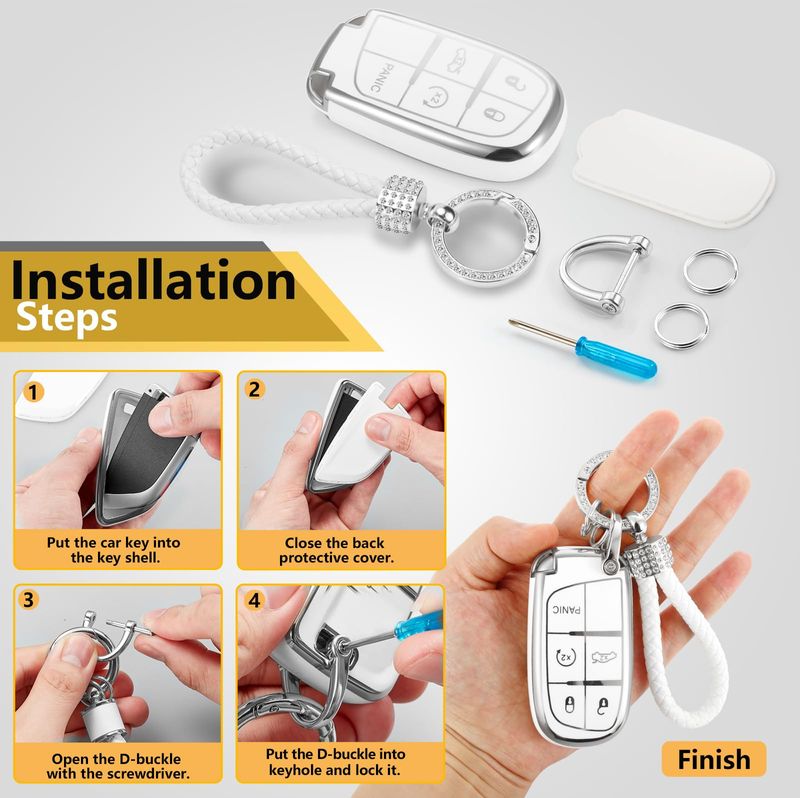 PANIC

x2

Installation Steps

1

Put the car key into the key shell.

2

Close the back protective cover.

3

Open the D-buckle with the screwdriver.

4

Put the D-buckle into keyhole and lock it.

PANIC

x2

Finish