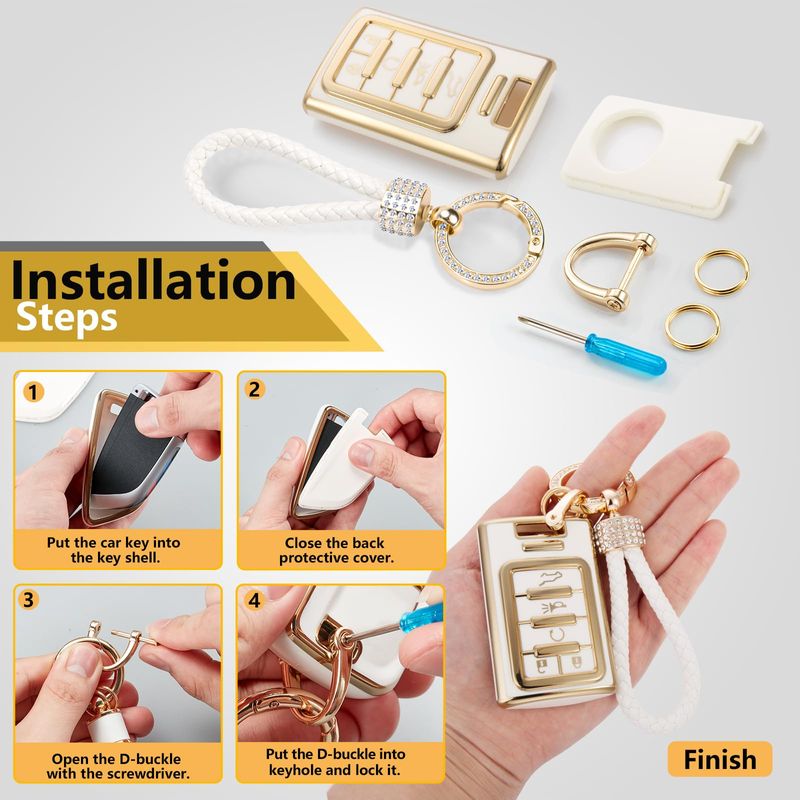 Installation Steps

1
Put the car key into the key shell.

2
Close the back protective cover.

3
Open the D-buckle with the screwdriver.

4
Put the D-buckle into keyhole and lock it.

Finish