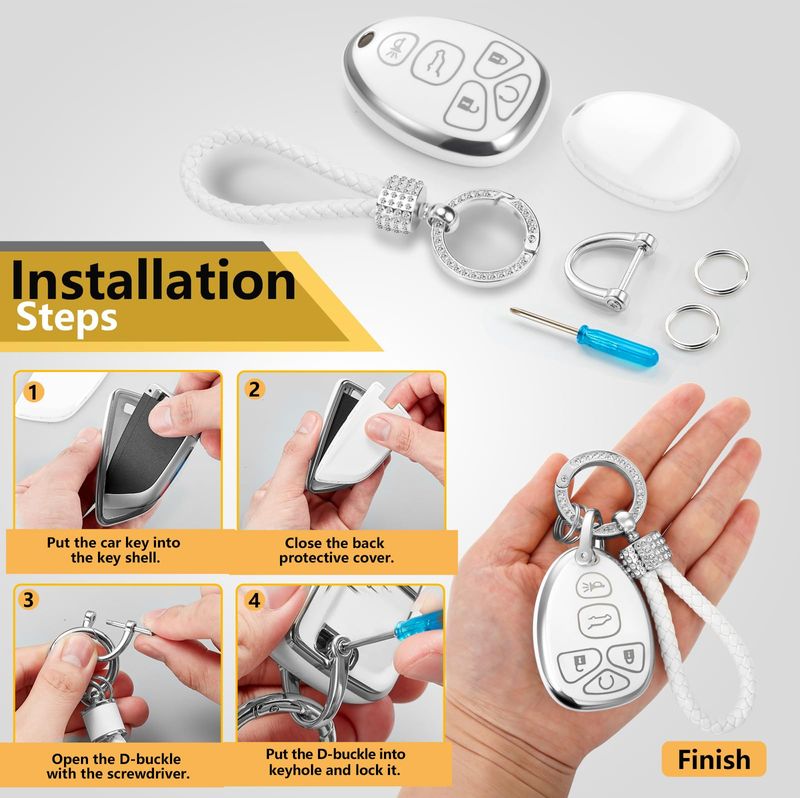 Installation Steps

1
Put the car key into the key shell.

2
Close the back protective cover.

3
Open the D-buckle with the screwdriver.

4
Put the D-buckle into keyhole and lock it.

Finish