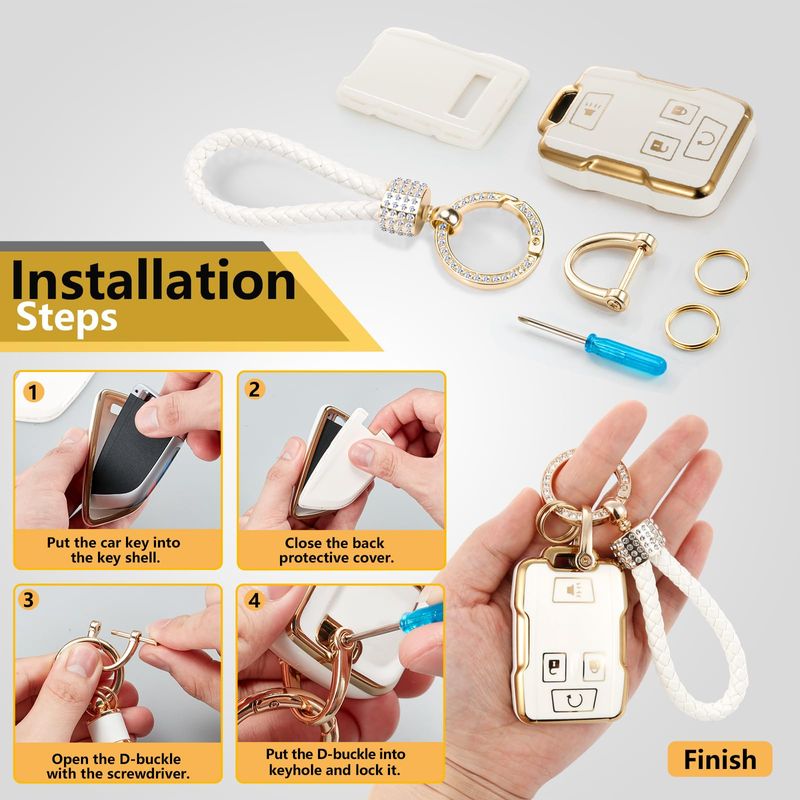 Installation Steps

1

Put the car key into the key shell.

2

Close the back protective cover.

3

Open the D-buckle with the screwdriver.

4

Put the D-buckle into keyhole and lock it.

Finish