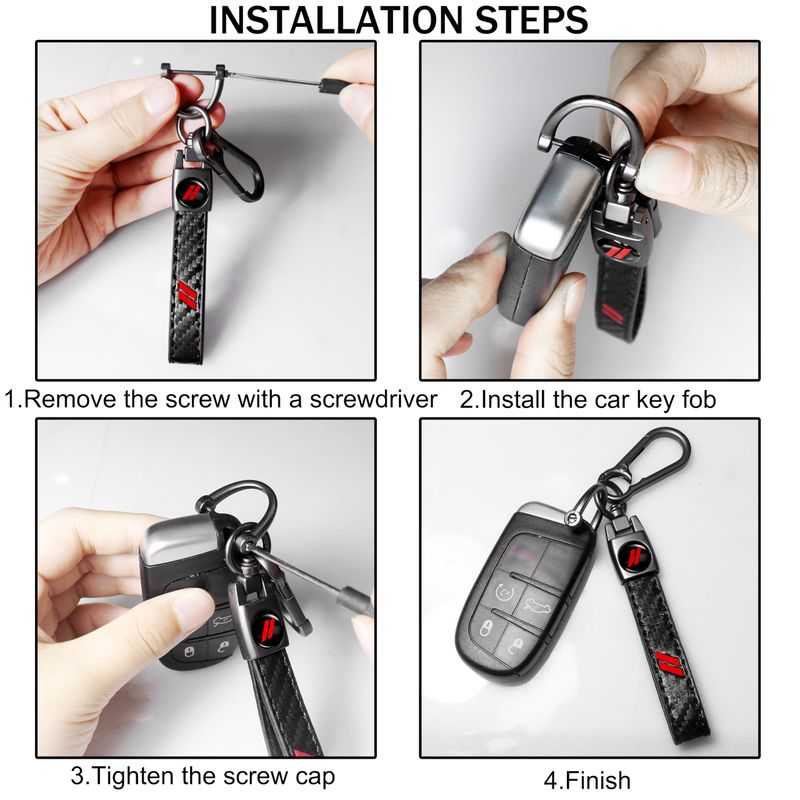 INSTALLATION STEPS

1.Remove the screw with a screwdriver

2.Install the car key fob

3.Tighten the screw cap

4.Finish