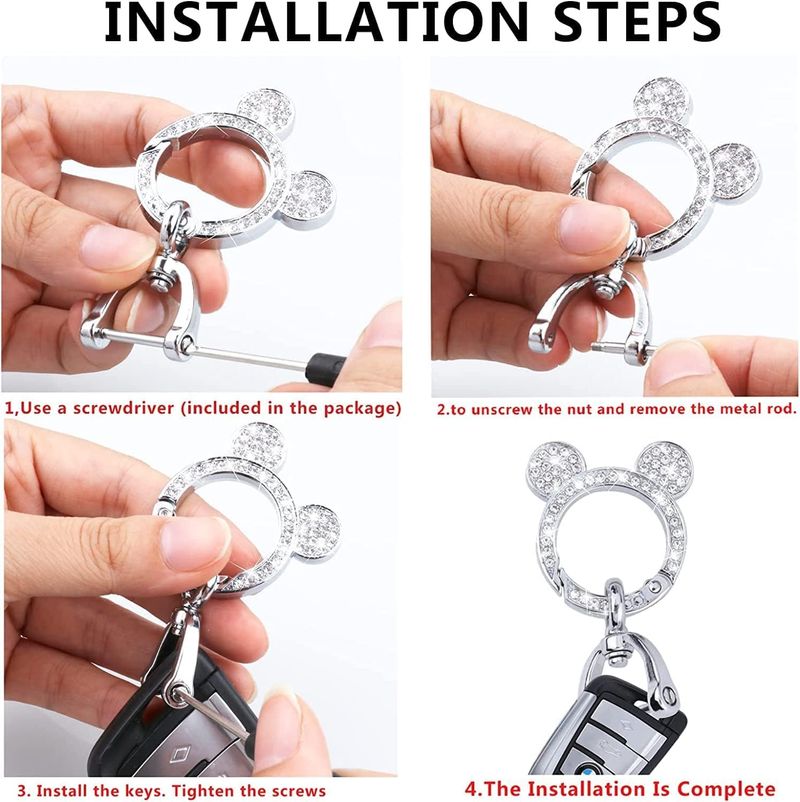 INSTALLATION STEPS

1,Use a screwdriver (included in the package)

2.to unscrew the nut and remove the metal rod.

3. Install the keys. Tighten the screws

4.The Installation Is Complete