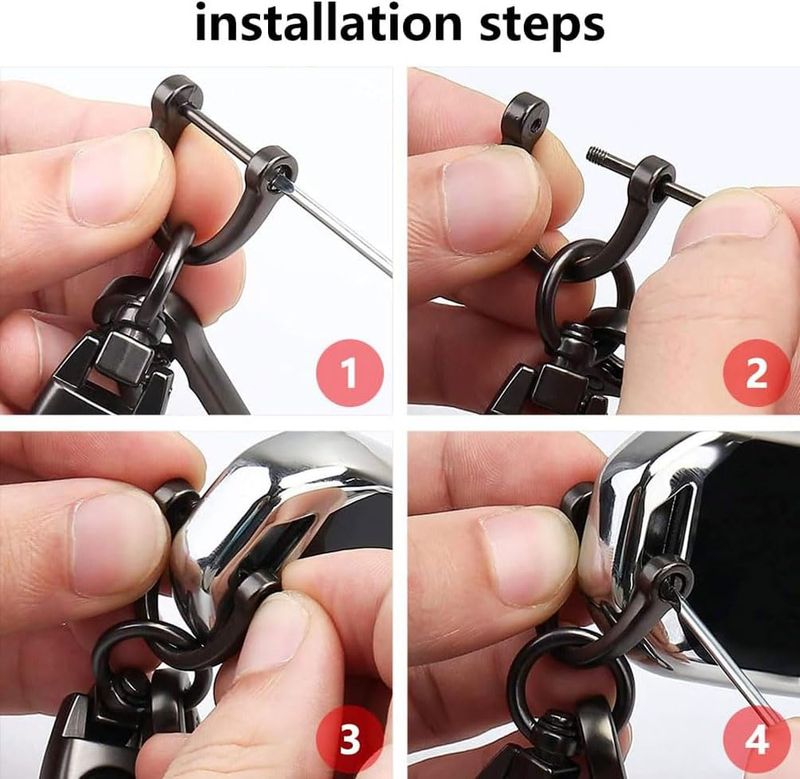 installation steps

1

2

3

4