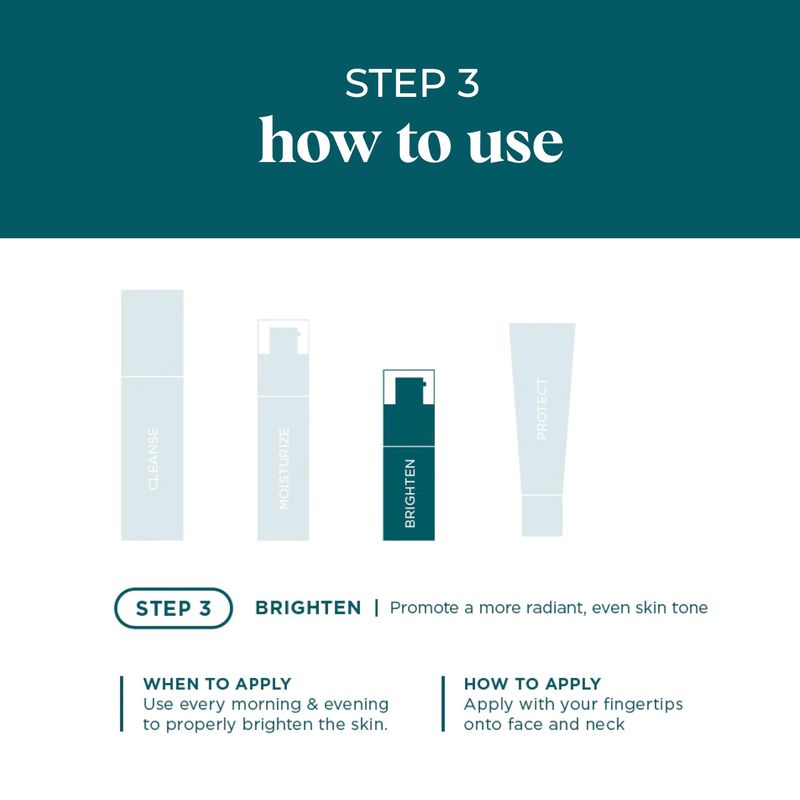 STEP 3
how to use

CLEANSE

MOISTURIZE

BRIGHTEN

PROTECT

STEP 3 BRIGHTEN | Promote a more radiant, even skin tone

WHEN TO APPLY
Use every morning & evening to properly brighten the skin.

HOW TO APPLY
Apply with your fingertips onto face and neck