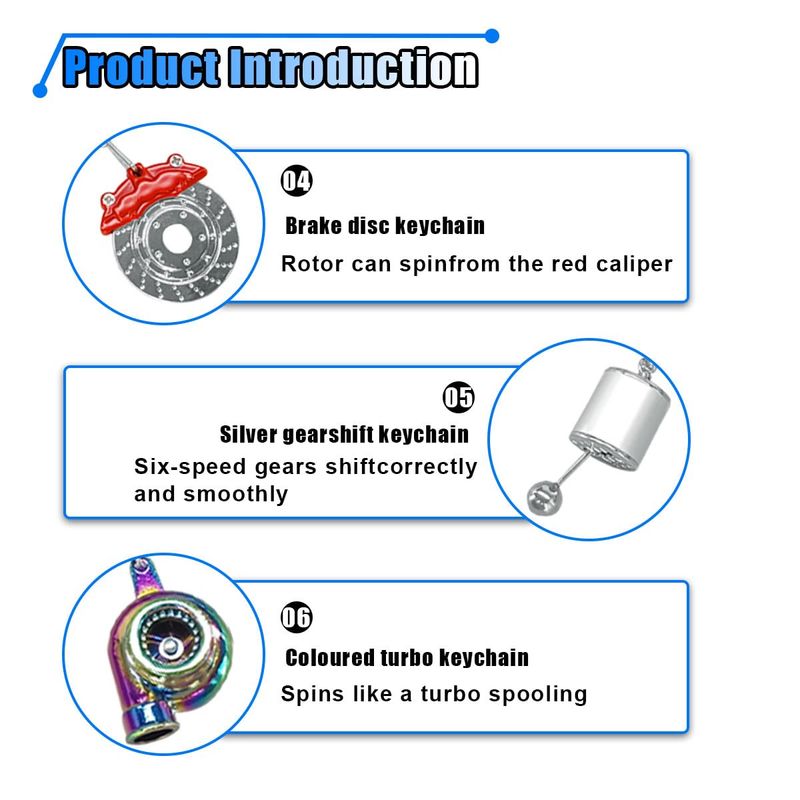 Product Introduction

04

Brake disc keychain

Rotor can spinfrom the red caliper

05

Silver gearshift keychain

Six-speed gears shiftcorrectly and smoothly

06

Coloured turbo keychain

Spins like a turbo spooling