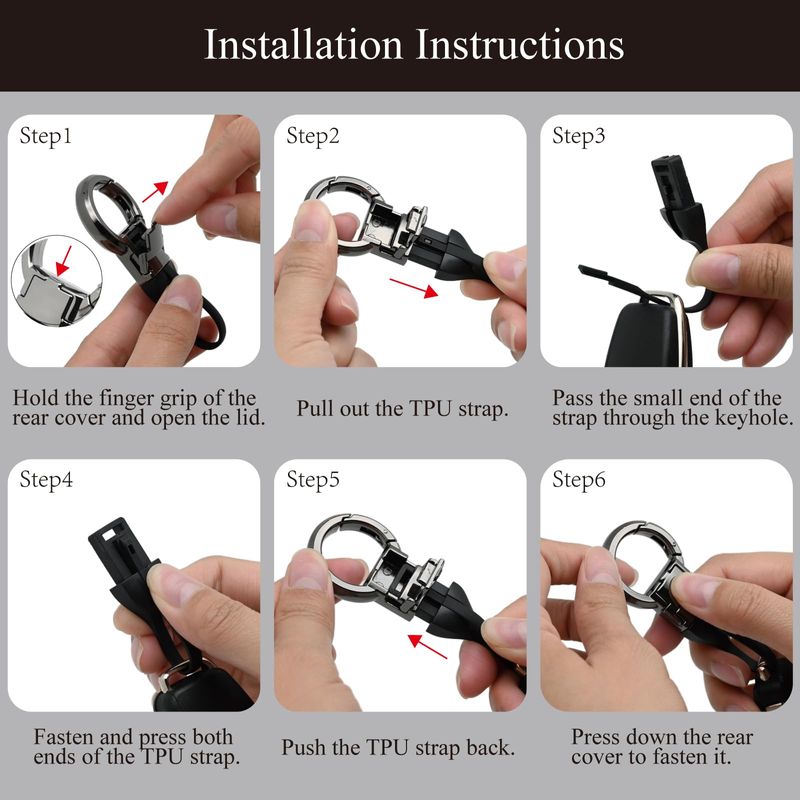 Installation Instructions

Step1

Hold the finger grip of the rear cover and open the lid.

Step2

Pull out the TPU strap.

Step3

Pass the small end of the strap through the keyhole.

Step4

Fasten and press both ends of the TPU strap.

Step5

Push the TPU strap back.

Step6

Press down the rear cover to fasten it.