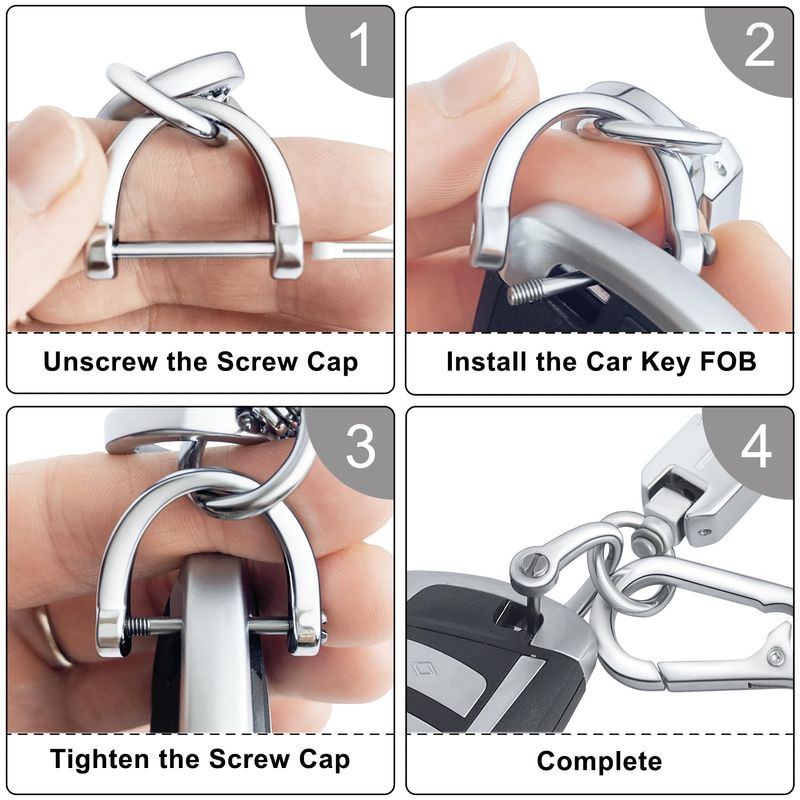 1

Unscrew the Screw Cap

2

Install the Car Key FOB

3

Tighten the Screw Cap

4

Complete