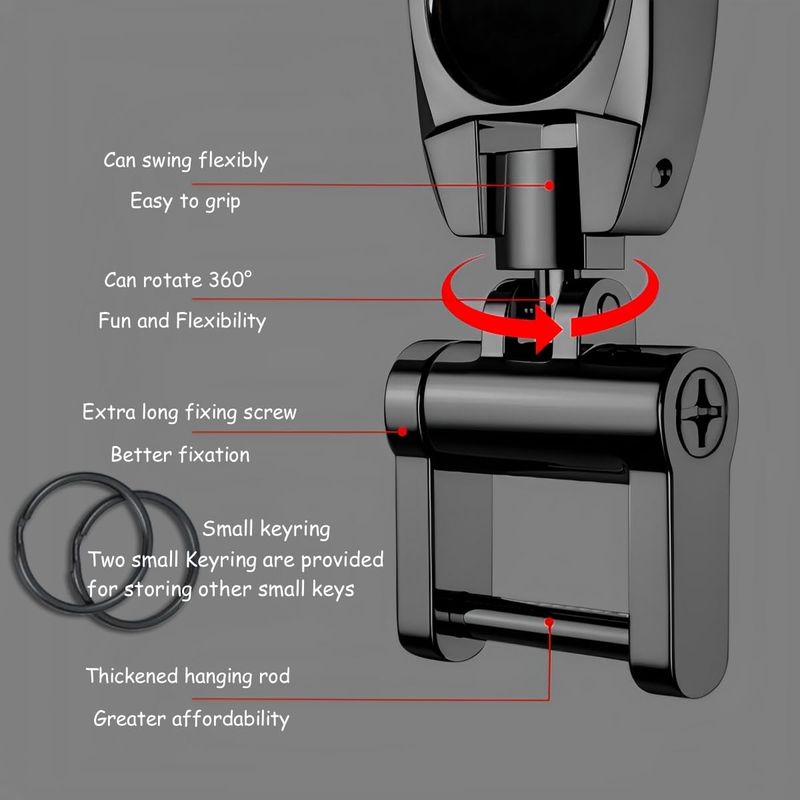 Can swing flexibly

Easy to grip

Can rotate 360°

Fun and Flexibility

Extra long fixing screw

Better fixation

Small keyring

Two small Keyring are provided for storing other small keys

Thickened hanging rod

Greater affordability