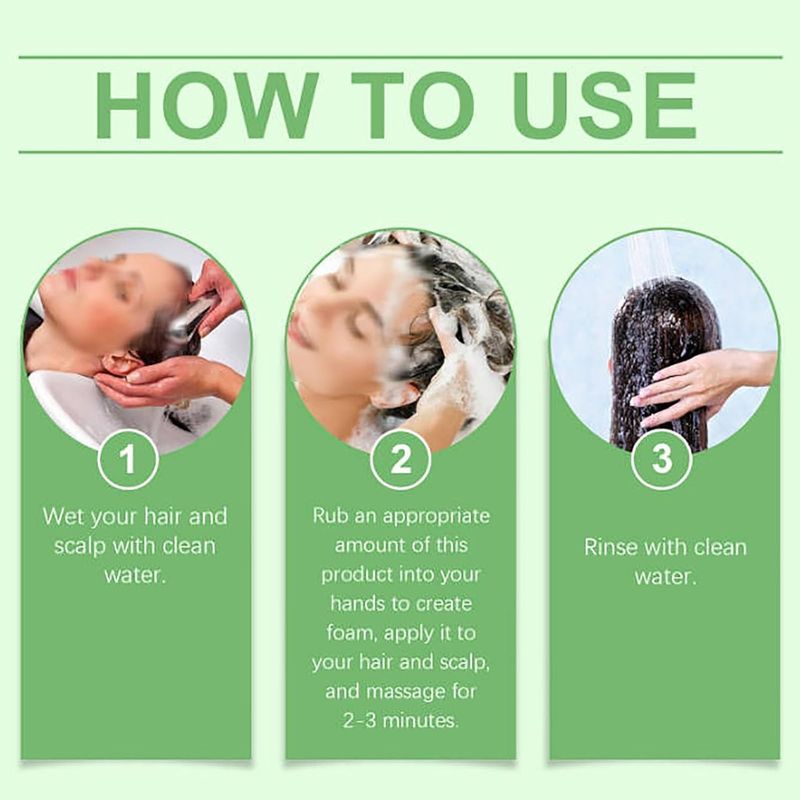 HOW TO USE

1

Wet your hair and scalp with clean water.

2

Rub an appropriate amount of this product into your hands to create foam, apply it to your hair and scalp, and massage for 2-3 minutes.

3

Rinse with clean water.