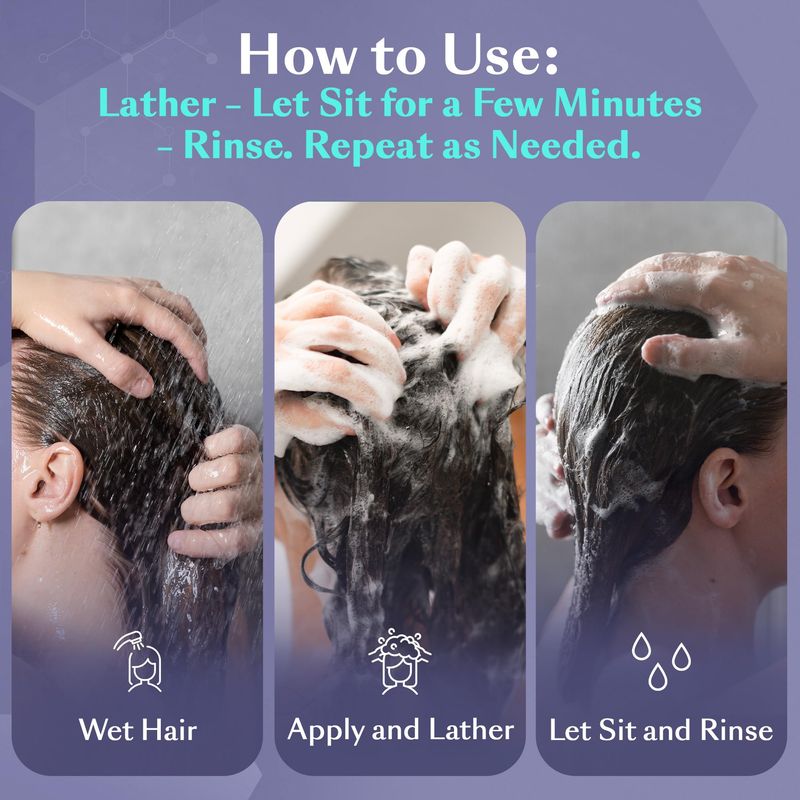 How to Use:
Lather - Let Sit for a Few Minutes - Rinse. Repeat as Needed.

Wet Hair

Apply and Lather

Let Sit and Rinse