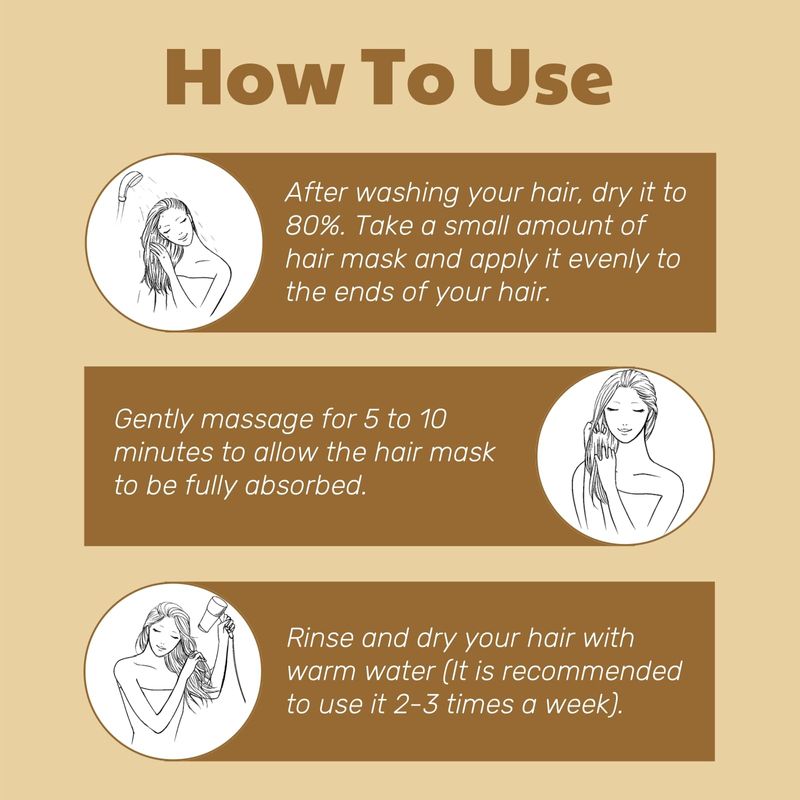 How To Use

After washing your hair, dry it to 80%. Take a small amount of hair mask and apply it evenly to the ends of your hair.

Gently massage for 5 to 10 minutes to allow the hair mask to be fully absorbed.

Rinse and dry your hair with warm water (It is recommended to use it 2-3 times a week).