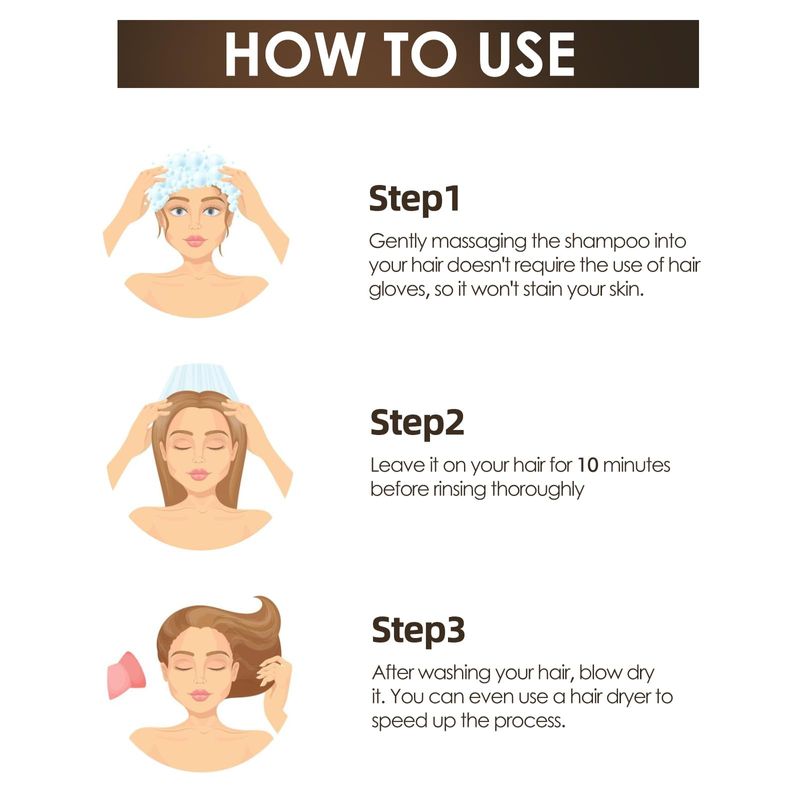 HOW TO USE

Step1
Gently massaging the shampoo into your hair doesn't require the use of hair gloves, so it won't stain your skin.

Step2
Leave it on your hair for 10 minutes before rinsing thoroughly

Step3
After washing your hair, blow dry it. You can even use a hair dryer to speed up the process.