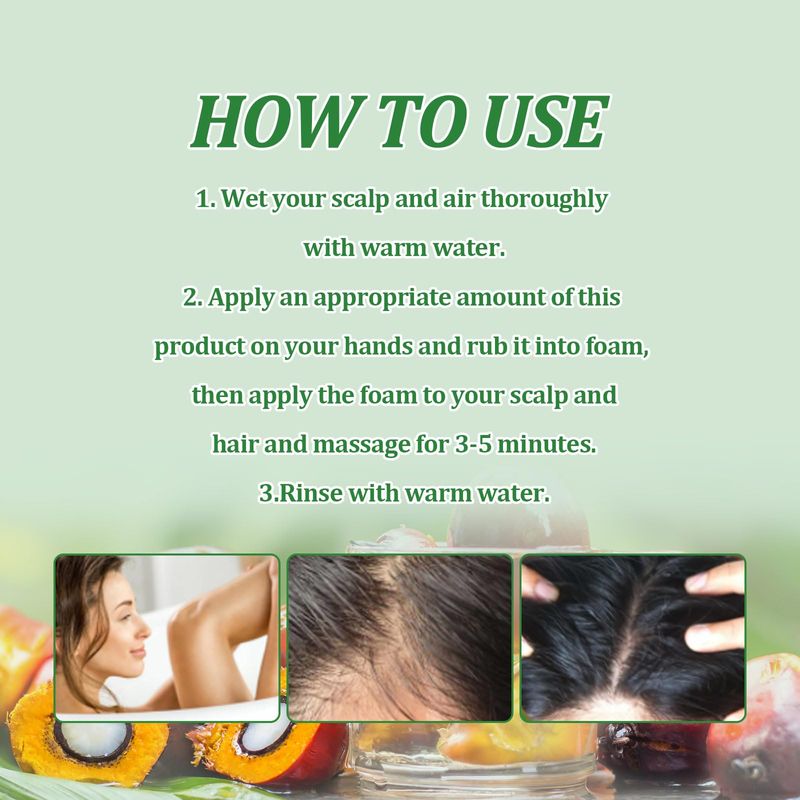 HOW TO USE

1. Wet your scalp and air thoroughly with warm water.
2. Apply an appropriate amount of this product on your hands and rub it into foam, then apply the foam to your scalp and hair and massage for 3-5 minutes.
3.Rinse with warm water.