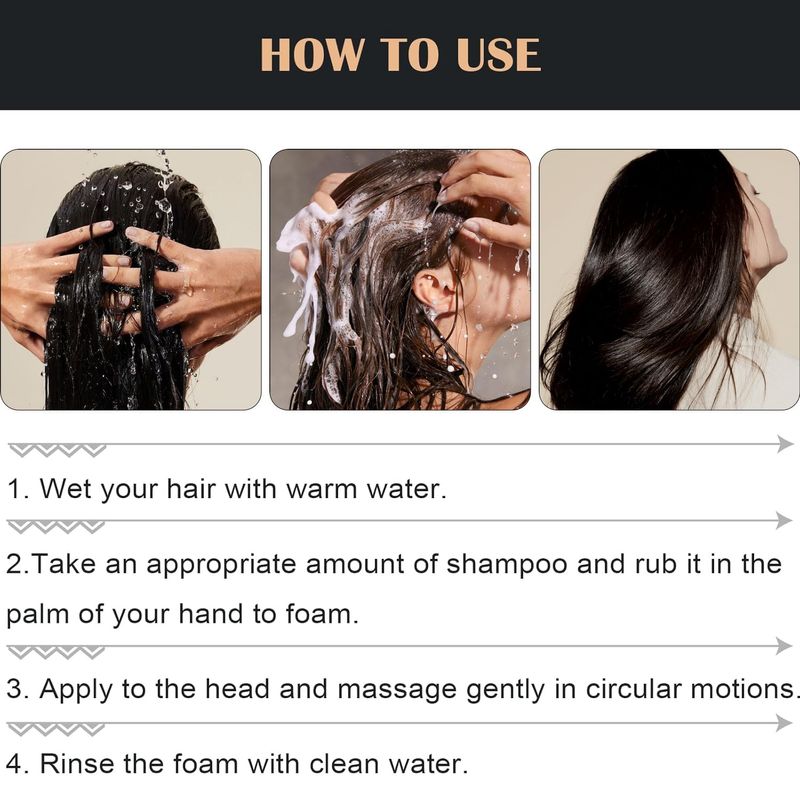 HOW TO USE

1. Wet your hair with warm water.

2.Take an appropriate amount of shampoo and rub it in the palm of your hand to foam.

3. Apply to the head and massage gently in circular motions.

4. Rinse the foam with clean water.