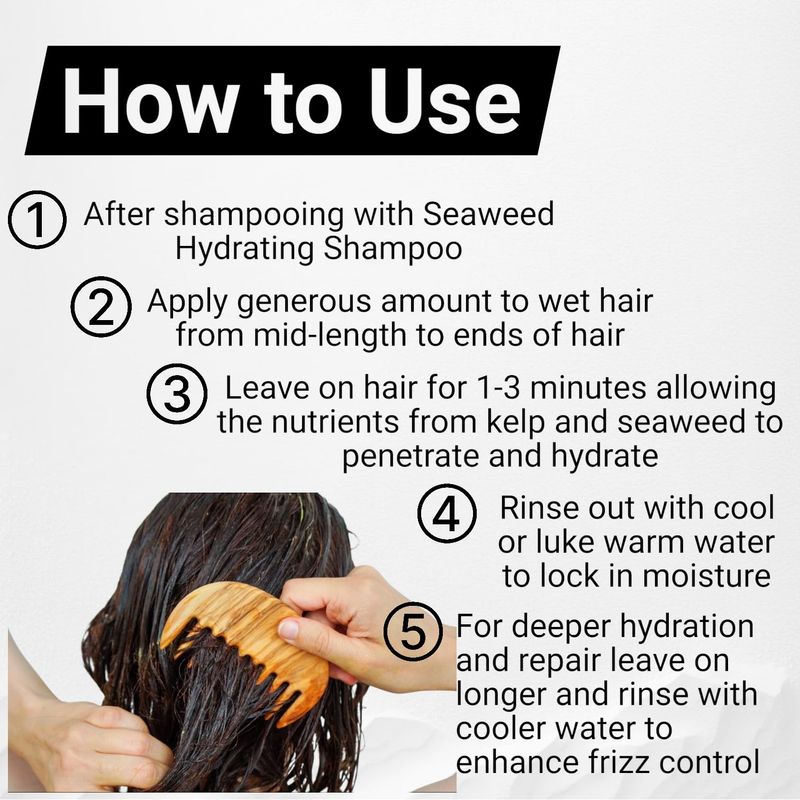 How to Use

1 After shampooing with Seaweed Hydrating Shampoo

2 Apply generous amount to wet hair from mid-length to ends of hair

3 Leave on hair for 1-3 minutes allowing the nutrients from kelp and seaweed to penetrate and hydrate

4 Rinse out with cool or luke warm water to lock in moisture

5 For deeper hydration and repair leave on longer and rinse with cooler water to enhance frizz control