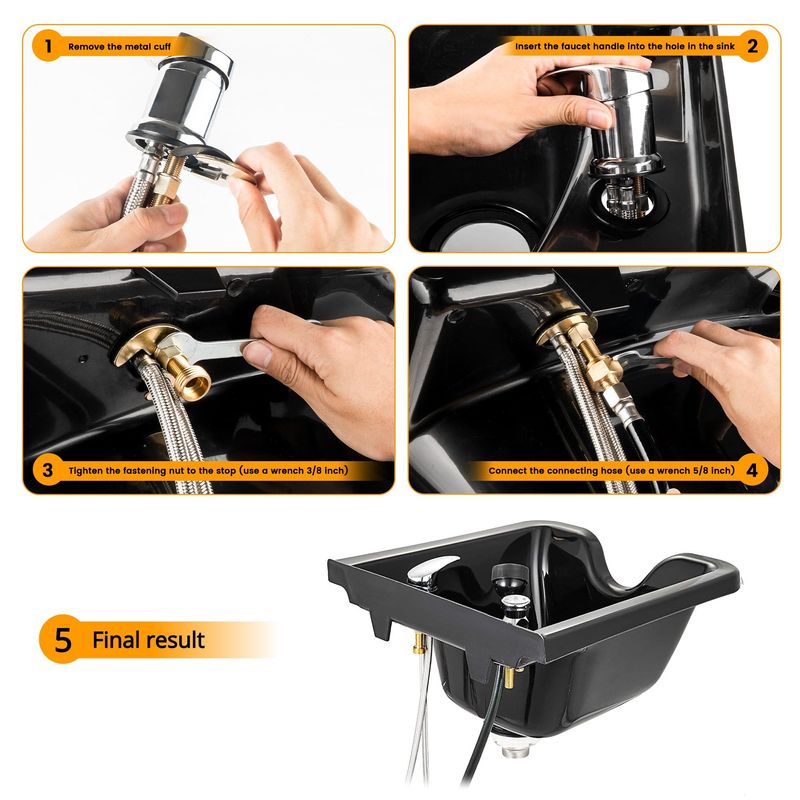 1 Remove the metal cuff

Insert the faucet handle into the hole in the sink 2

3 Tighten the fastening nut to the stop (use a wrench 3/8 inch)

Connect the connecting hose (use a wrench 5/8 inch) 4

5 Final result