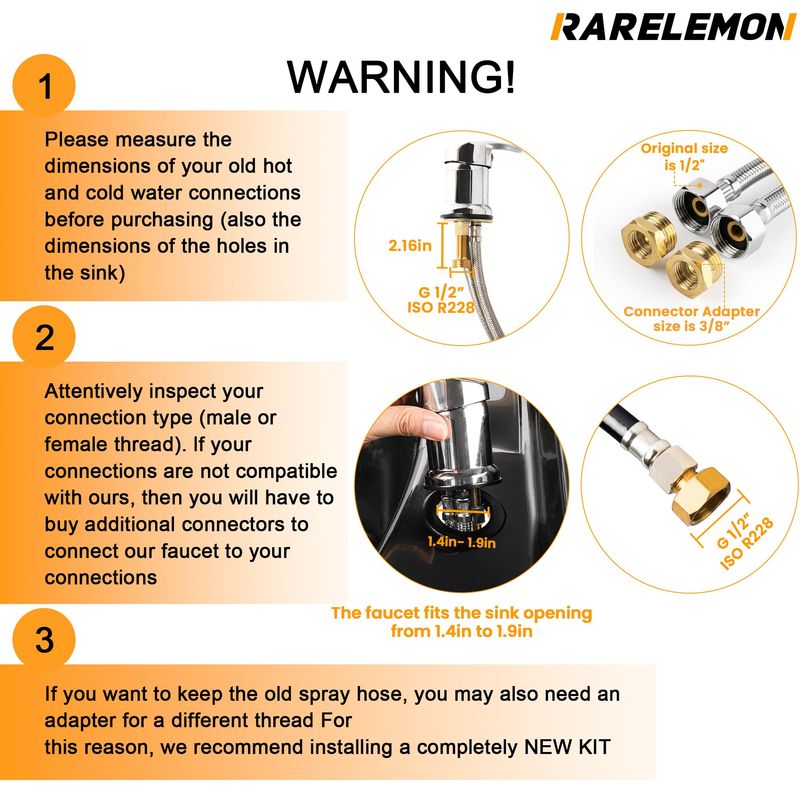 RARELEMON

WARNING!

1

Please measure the dimensions of your old hot and cold water connections before purchasing (also the dimensions of the holes in the sink)

2.16in

G 1/2"
ISO R228

Original size is 1/2"

Connector Adapter size is 3/8"

2

Attentively inspect your connection type (male or female thread). If your connections are not compatible with ours, then you will have to buy additional connectors to connect our faucet to your connections

1.4in- 1.9in

G 1/2"
ISO R228

The faucet fits the sink opening from 1.4in to 1.9in

3

If you want to keep the old spray hose, you may also need an adapter for a different thread For
this reason, we recommend installing a completely NEW KIT