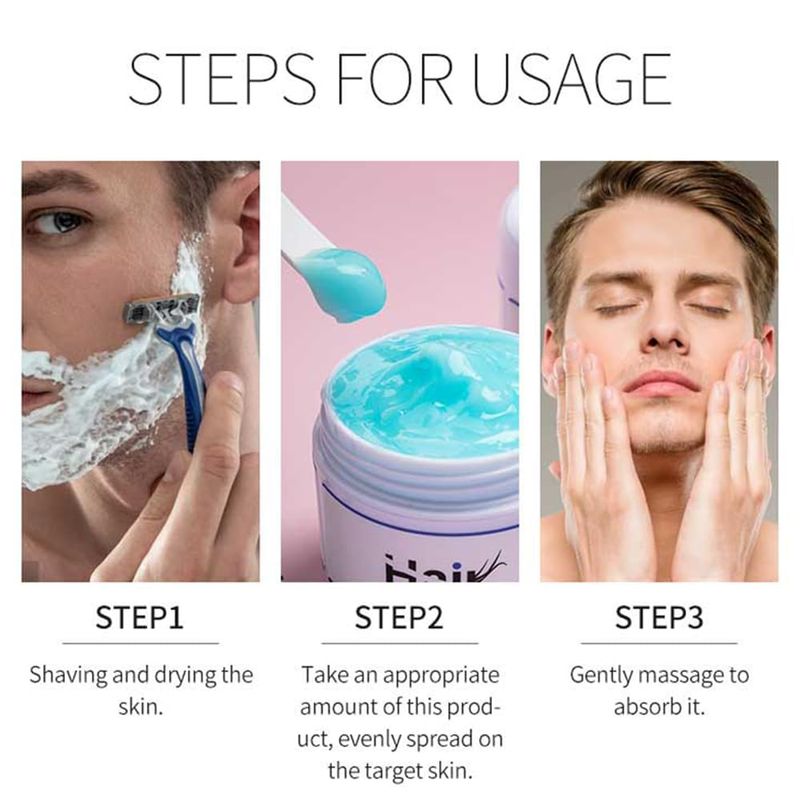 STEPS FOR USAGE

Hair

STEP1

Shaving and drying the skin.

STEP2

Take an appropriate amount of this product, evenly spread on the target skin.

STEP3

Gently massage to absorb it.