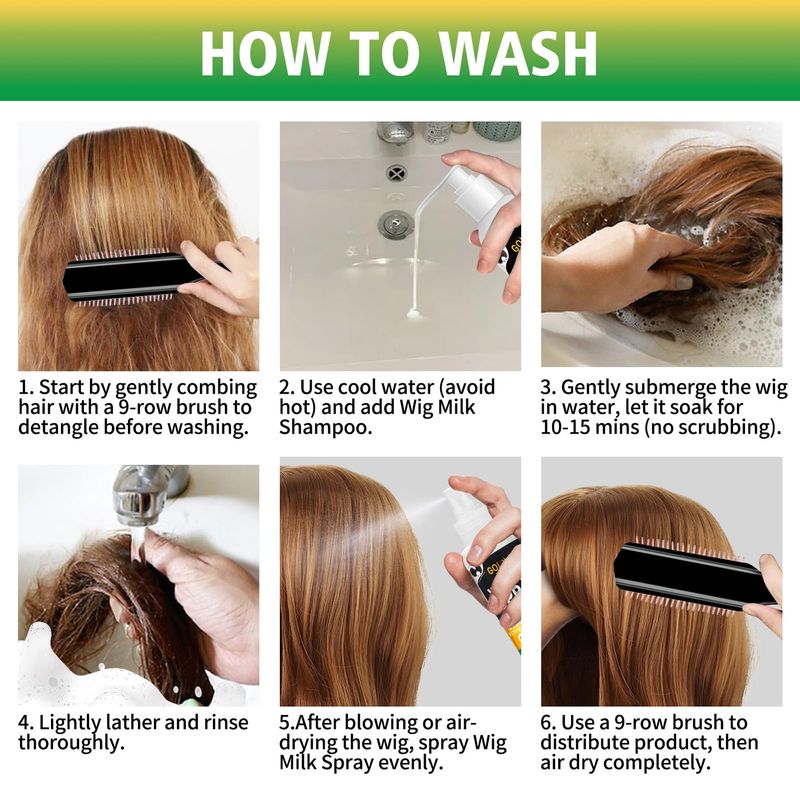 HOW TO WASH

1. Start by gently combing hair with a 9-row brush to detangle before washing.

2. Use cool water (avoid hot) and add Wig Milk Shampoo.

3. Gently submerge the wig in water, let it soak for 10-15 mins (no scrubbing).

4. Lightly lather and rinse thoroughly.

5.After blowing or air-drying the wig, spray Wig Milk Spray evenly.

6. Use a 9-row brush to distribute product, then air dry completely.