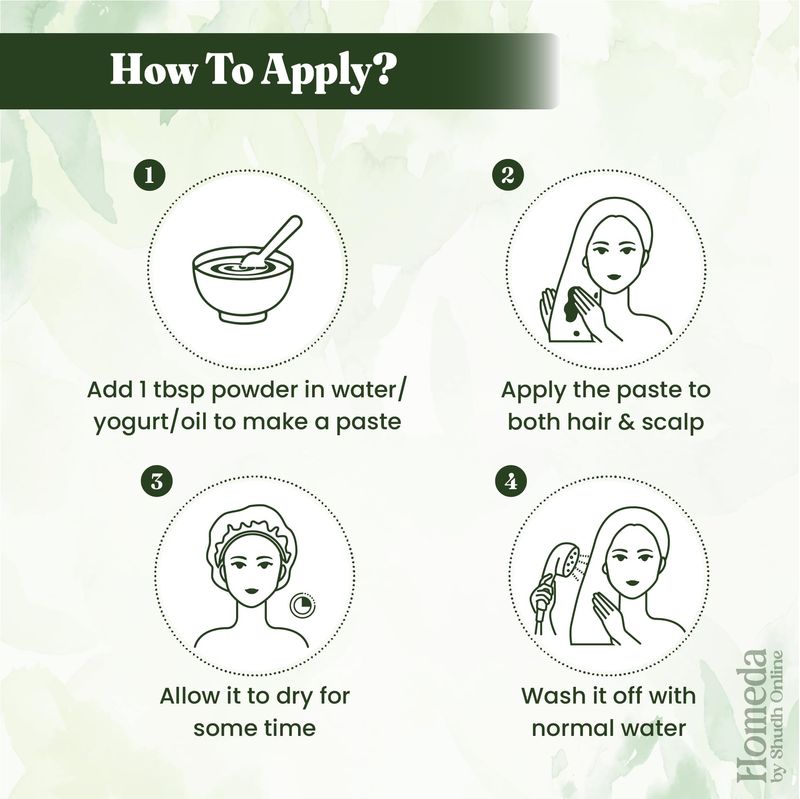 How To Apply?

1

Add 1 tbsp powder in water/ yogurt/oil to make a paste

2

Apply the paste to both hair & scalp

3

Allow it to dry for some time

4

Wash it off with normal water

Homeda
by Shudh Online