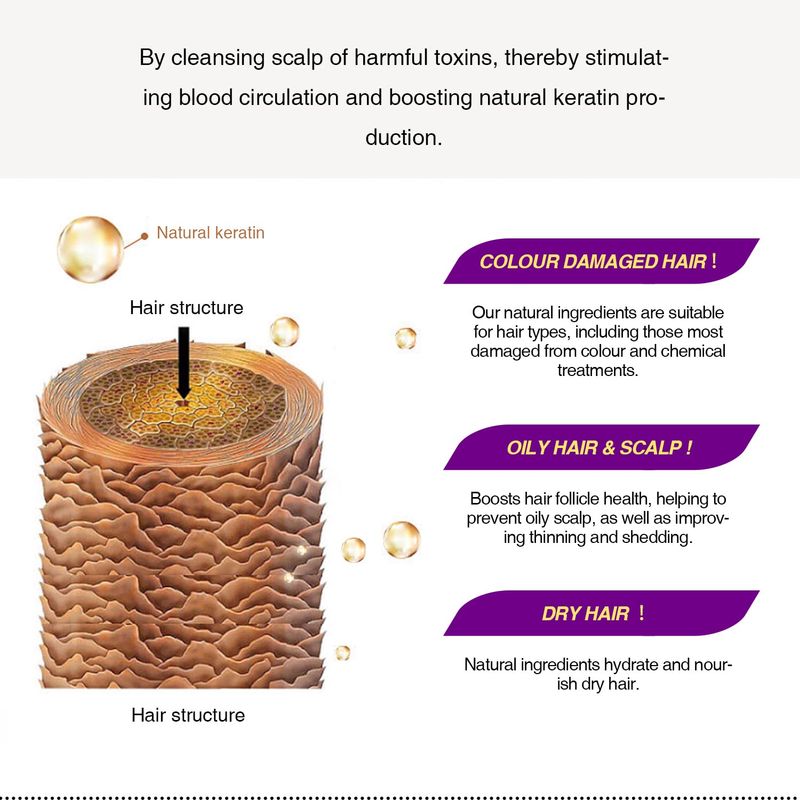 By cleansing scalp of harmful toxins, thereby stimulating blood circulation and boosting natural keratin production.

Natural keratin

Hair structure

Hair structure

COLOUR DAMAGED HAIR !

Our natural ingredients are suitable for hair types, including those most damaged from colour and chemical treatments.

OILY HAIR & SCALP !

Boosts hair follicle health, helping to prevent oily scalp, as well as improving thinning and shedding.

DRY HAIR !

Natural ingredients hydrate and nourish dry hair.