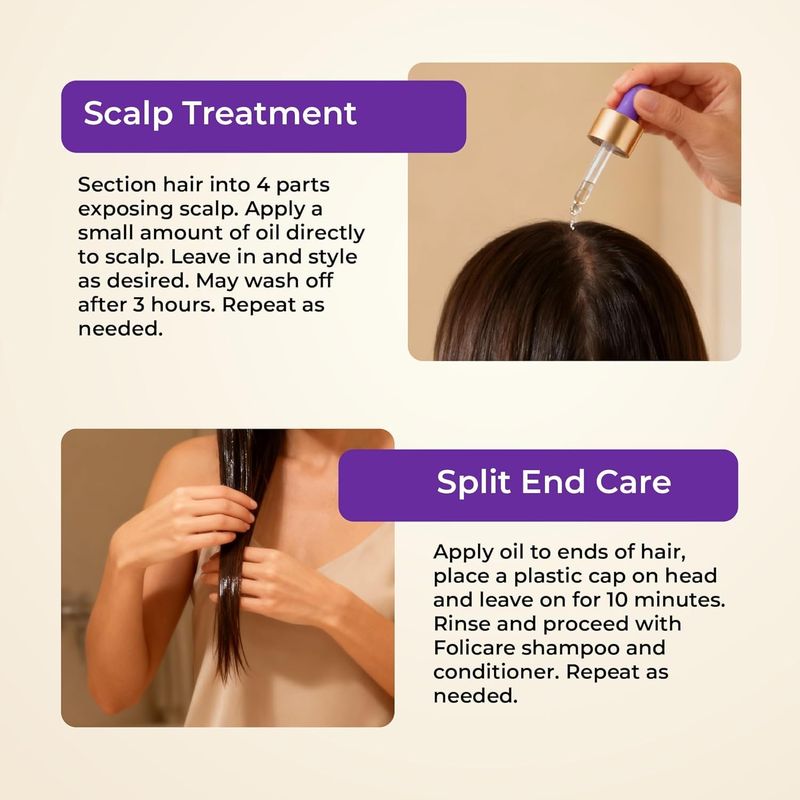 Scalp Treatment

Section hair into 4 parts exposing scalp. Apply a small amount of oil directly to scalp. Leave in and style as desired. May wash off after 3 hours. Repeat as needed.

Split End Care

Apply oil to ends of hair, place a plastic cap on head and leave on for 10 minutes. Rinse and proceed with Folicare shampoo and conditioner. Repeat as needed.