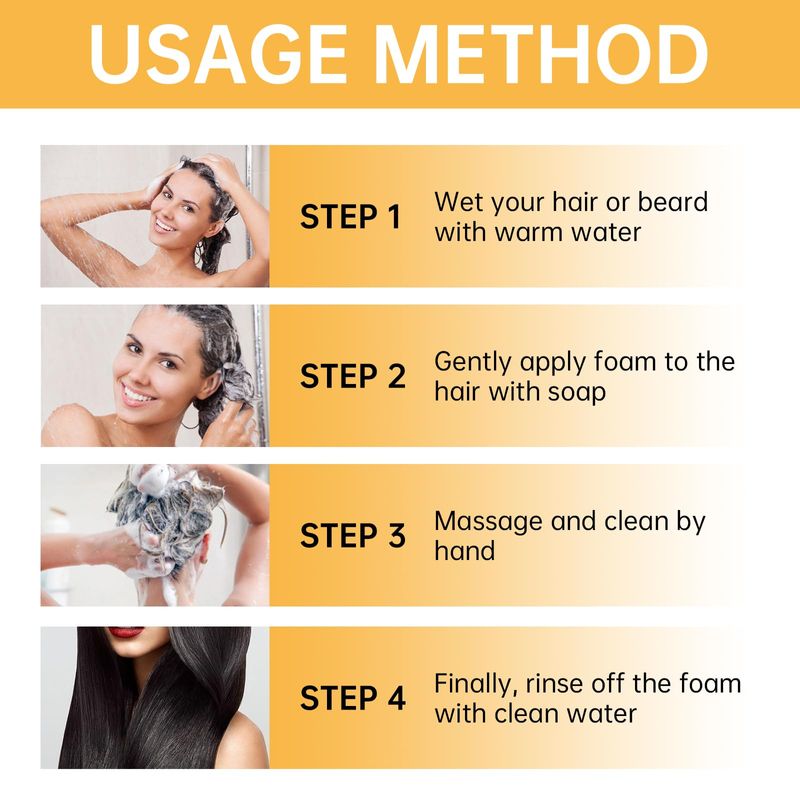 USAGE METHOD

STEP 1 Wet your hair or beard with warm water

STEP 2 Gently apply foam to the hair with soap

STEP 3 Massage and clean by hand

STEP 4 Finally, rinse off the foam with clean water