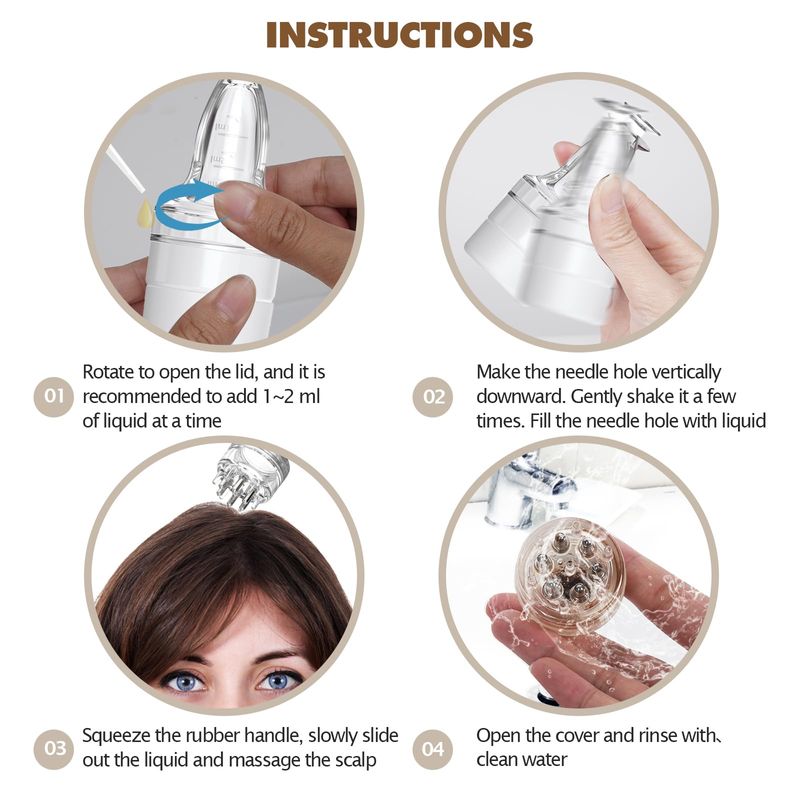 INSTRUCTIONS

01 Rotate to open the lid, and it is recommended to add 1~2 ml of liquid at a time

02 Make the needle hole vertically downward. Gently shake it a few times. Fill the needle hole with liquid

03 Squeeze the rubber handle, slowly slide out the liquid and massage the scalp

04 Open the cover and rinse with clean water