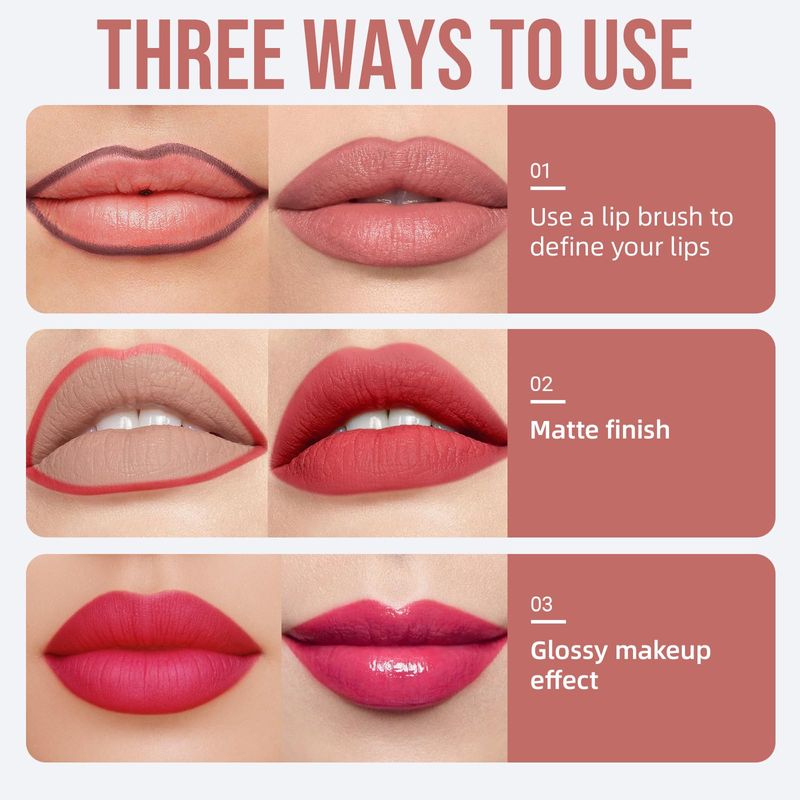 THREE WAYS TO USE

01

Use a lip brush to define your lips

02

Matte finish

03

Glossy makeup effect