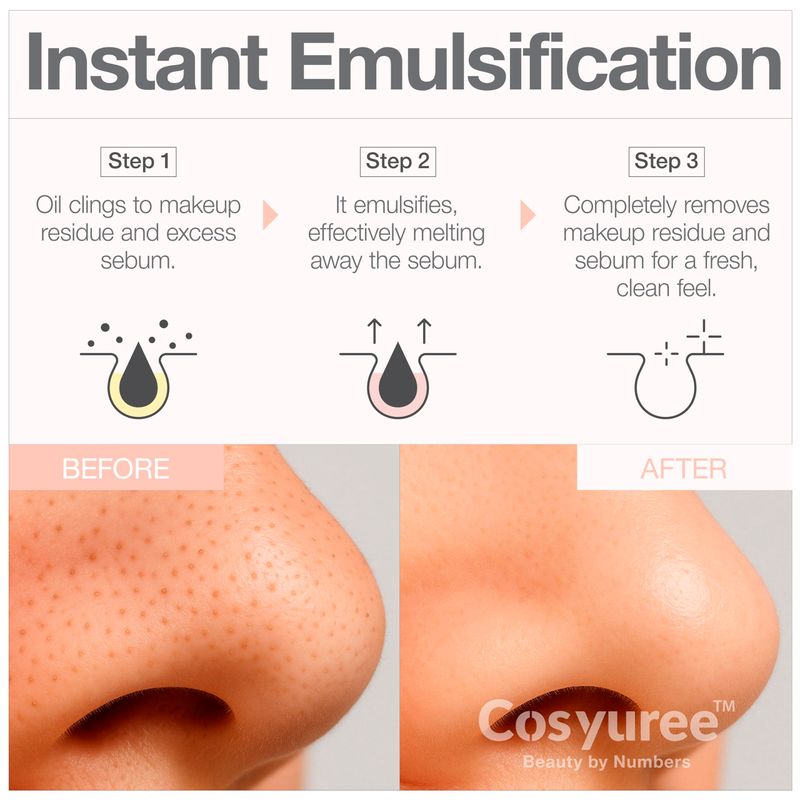 Instant Emulsification

Step 1

Oil clings to makeup residue and excess sebum.

Step 2

It emulsifies, effectively melting away the sebum.

Step 3

Completely removes makeup residue and sebum for a fresh, clean feel.

BEFORE

AFTER

Cosyuree™
Beauty by Numbers