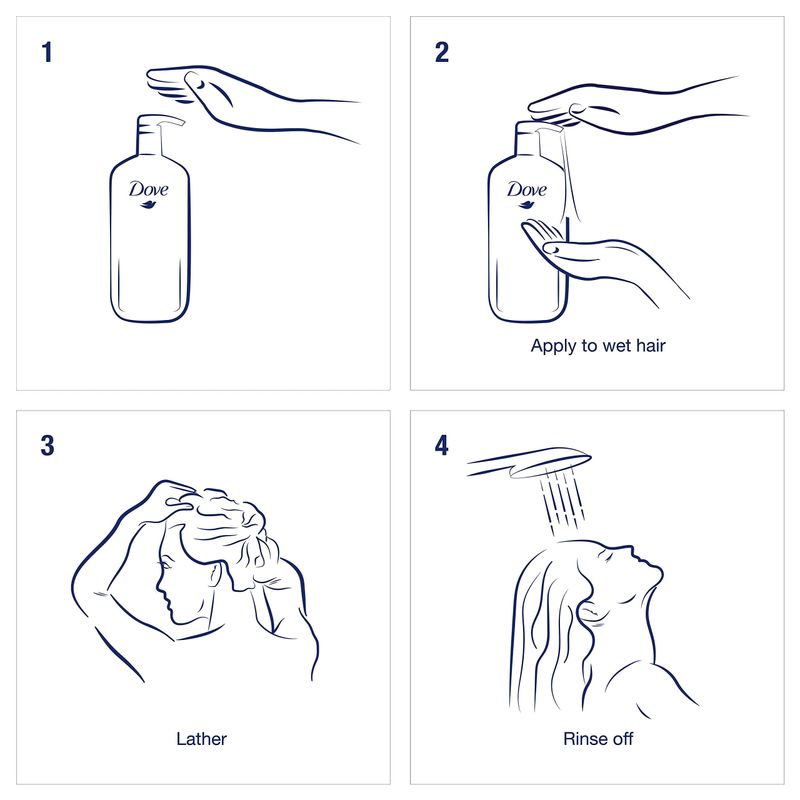 1

Dove

2

Dove

Apply to wet hair

3

Lather

4

Rinse off