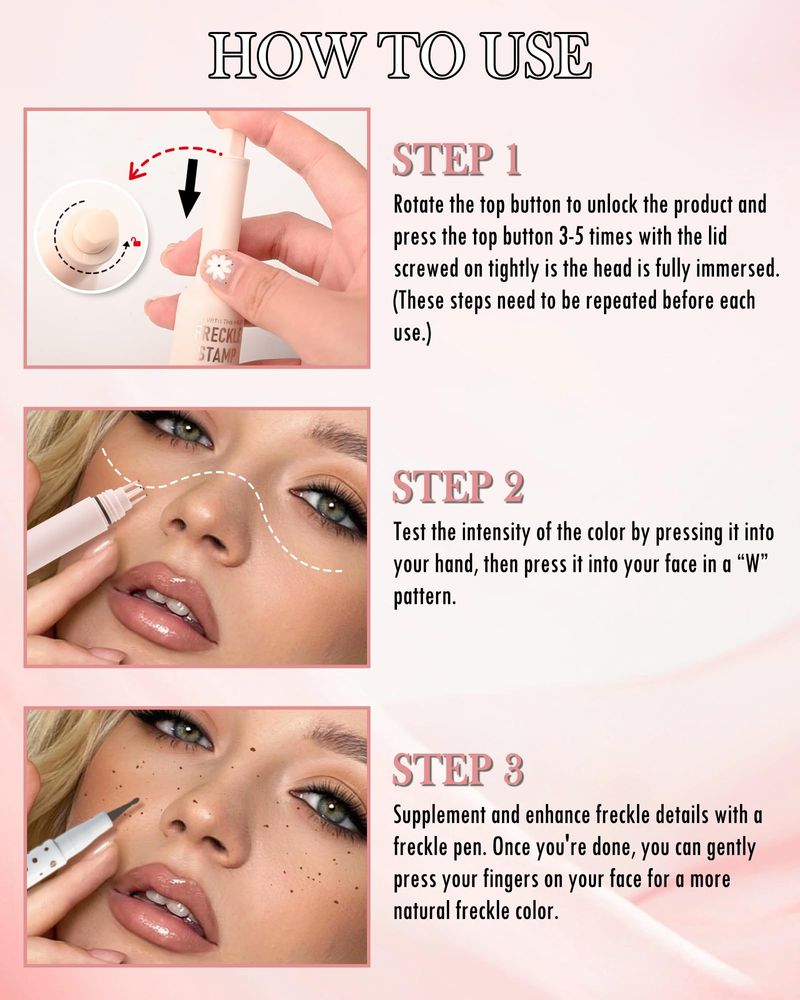 HOW TO USE

FRECKLE STAMP

STEP 1

Rotate the top button to unlock the product and press the top button 3-5 times with the lid screwed on tightly is the head is fully immersed. (These steps need to be repeated before each use.)

STEP 2

Test the intensity of the color by pressing it into your hand, then press it into your face in a "W" pattern.

STEP 3

Supplement and enhance freckle details with a freckle pen. Once you're done, you can gently press your fingers on your face for a more natural freckle color.