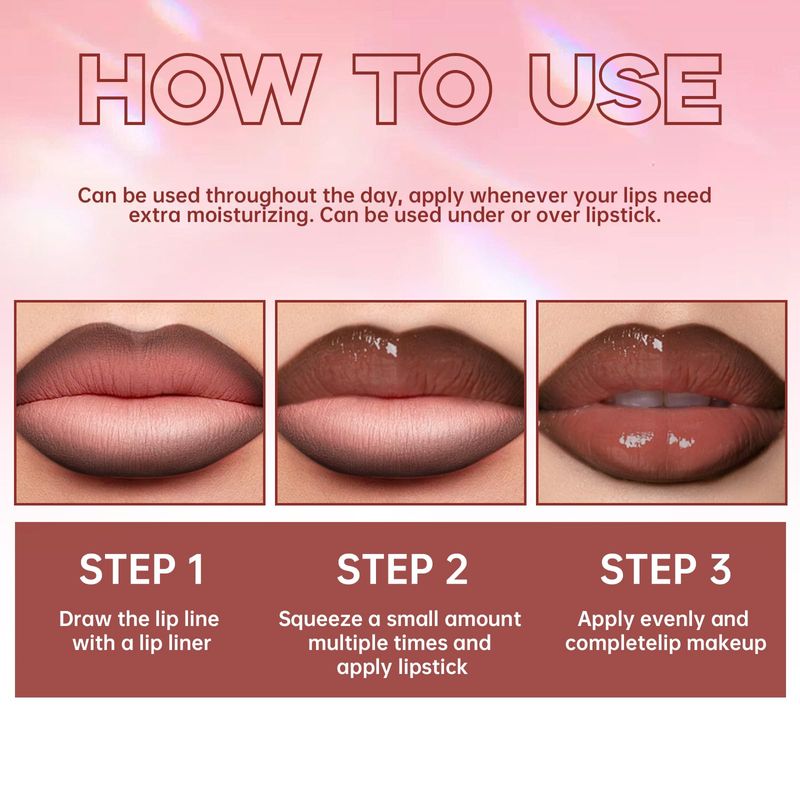 HOW TO USE

Can be used throughout the day, apply whenever your lips need extra moisturizing. Can be used under or over lipstick.

STEP 1
Draw the lip line with a lip liner

STEP 2
Squeeze a small amount multiple times and apply lipstick

STEP 3
Apply evenly and completelip makeup