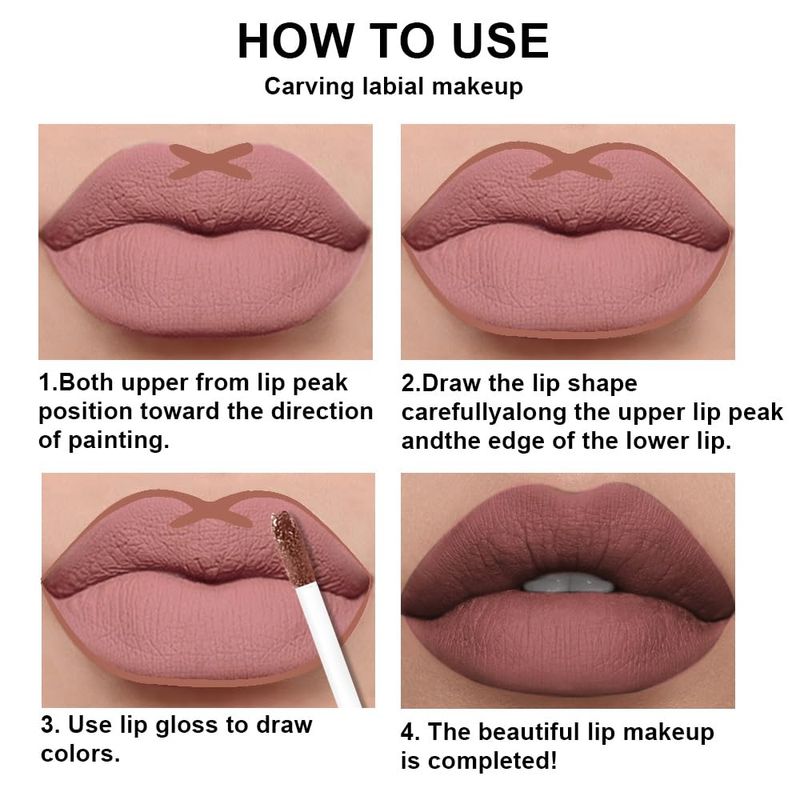 HOW TO USE

Carving labial makeup

1.Both upper from lip peak position toward the direction of painting.

2.Draw the lip shape carefullyalong the upper lip peak andthe edge of the lower lip.

3. Use lip gloss to draw colors.

4. The beautiful lip makeup is completed!