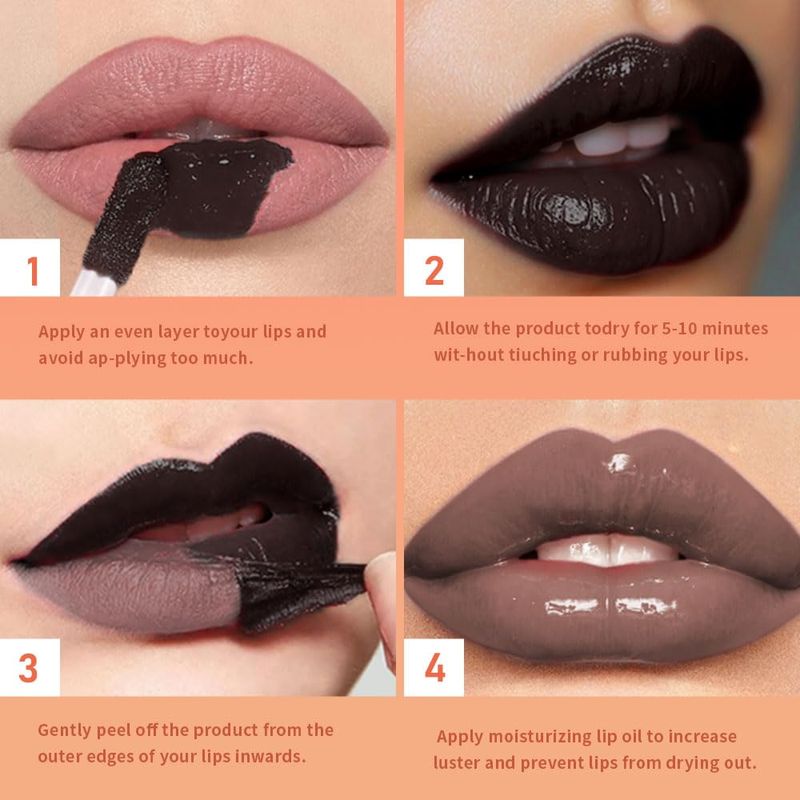 1

Apply an even layer toyour lips and avoid ap-plying too much.

2

Allow the product todry for 5-10 minutes wit-hout tiuching or rubbing your lips.

3

Gently peel off the product from the outer edges of your lips inwards.

4

Apply moisturizing lip oil to increase luster and prevent lips from drying out.