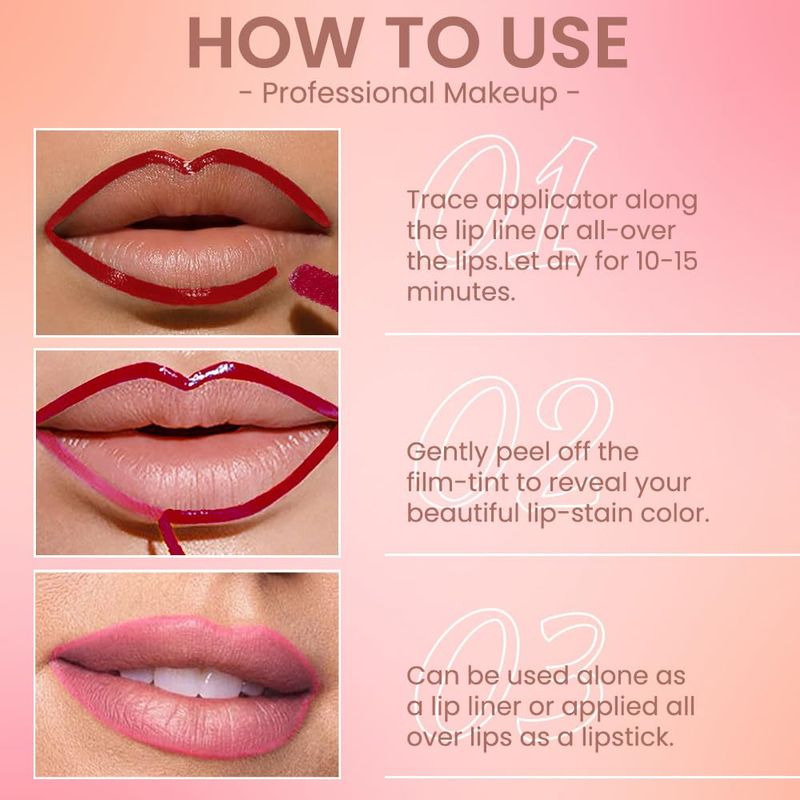 HOW TO USE
- Professional Makeup -

01
Trace applicator along the lip line or all-over the lips.Let dry for 10-15 minutes.

02
Gently peel off the film-tint to reveal your beautiful lip-stain color.

03
Can be used alone as a lip liner or applied all over lips as a lipstick.