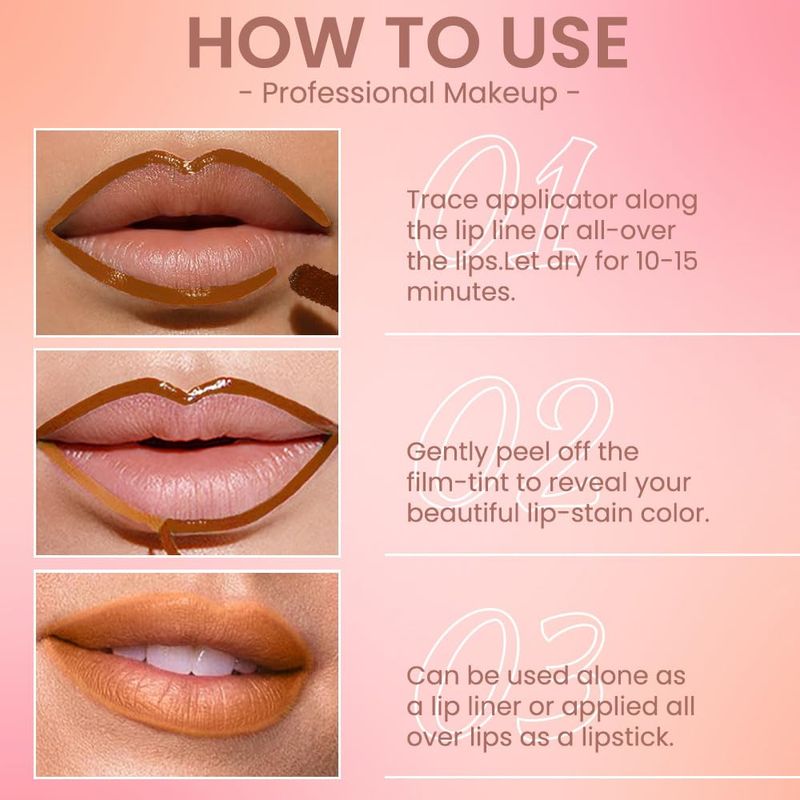 HOW TO USE
- Professional Makeup -

01
Trace applicator along the lip line or all-over the lips.Let dry for 10-15 minutes.

02
Gently peel off the film-tint to reveal your beautiful lip-stain color.

03
Can be used alone as a lip liner or applied all over lips as a lipstick.