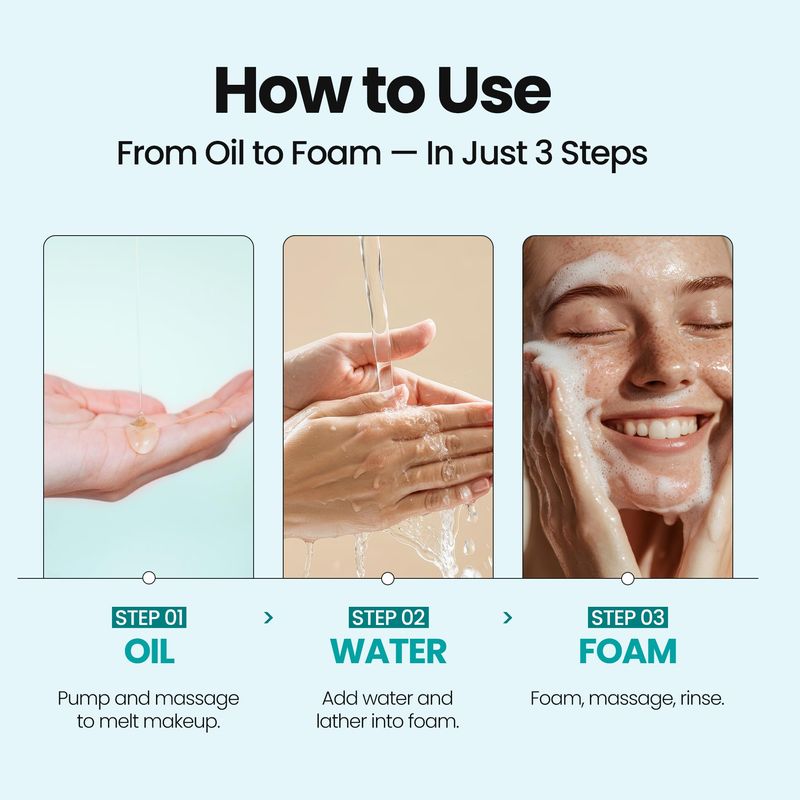 How to Use

From Oil to Foam — In Just 3 Steps

STEP 01
OIL
Pump and massage to melt makeup.

>

STEP 02
WATER
Add water and lather into foam.

>

STEP 03
FOAM
Foam, massage, rinse.