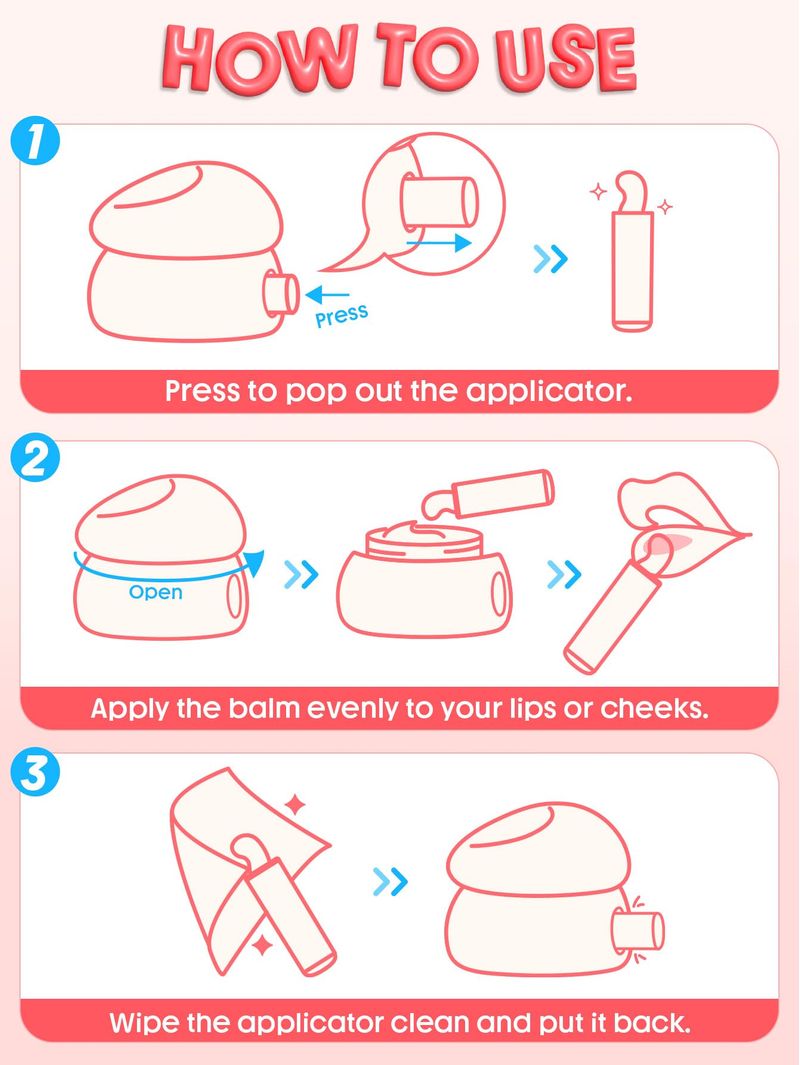 HOW TO USE

1

Press

Press to pop out the applicator.

2

Open

Apply the balm evenly to your lips or cheeks.

3

Wipe the applicator clean and put it back.