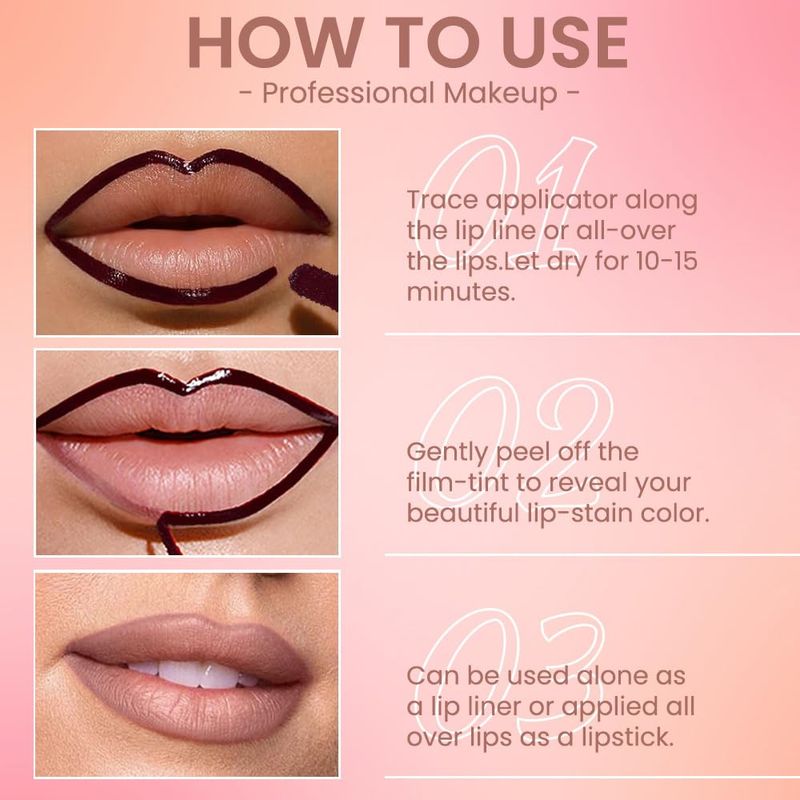 HOW TO USE
- Professional Makeup -

01

Trace applicator along the lip line or all-over the lips.Let dry for 10-15 minutes.

02

Gently peel off the film-tint to reveal your beautiful lip-stain color.

03

Can be used alone as a lip liner or applied all over lips as a lipstick.