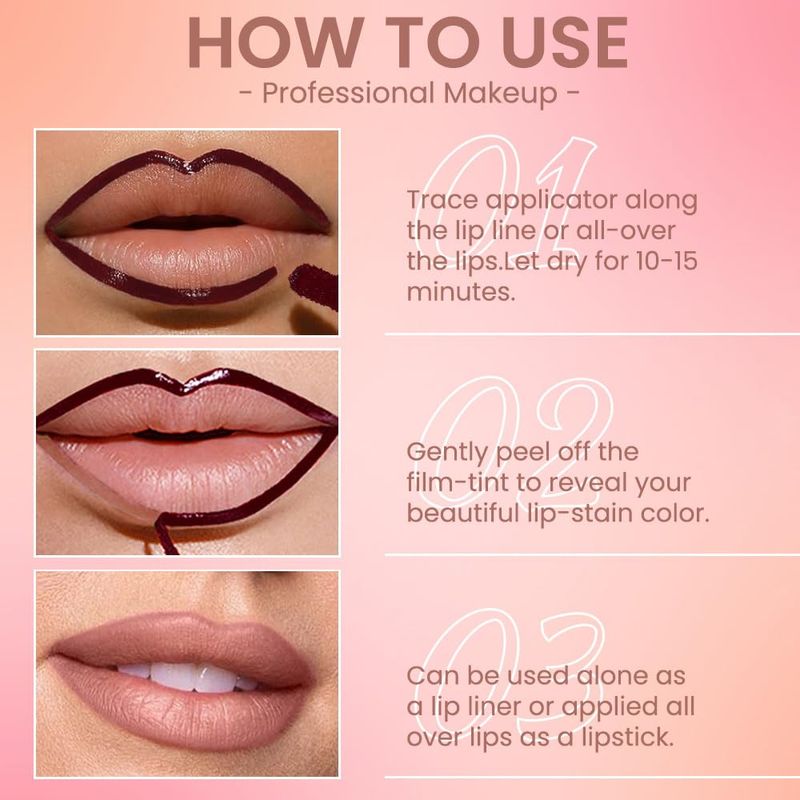 HOW TO USE
- Professional Makeup -

01
Trace applicator along the lip line or all-over the lips.Let dry for 10-15 minutes.

02
Gently peel off the film-tint to reveal your beautiful lip-stain color.

03
Can be used alone as a lip liner or applied all over lips as a lipstick.