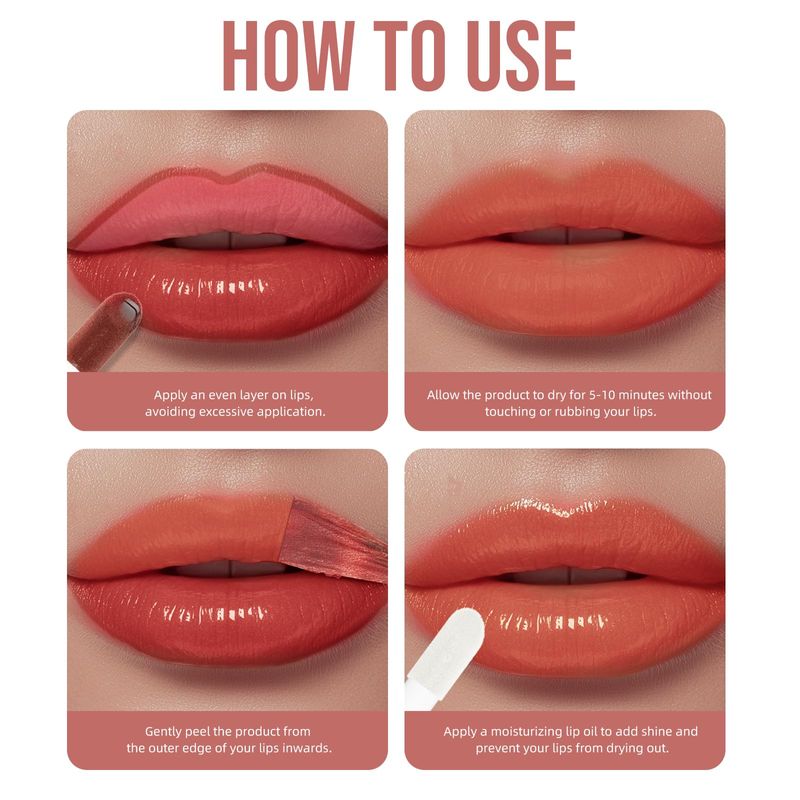 HOW TO USE

Apply an even layer on lips, avoiding excessive application.

Allow the product to dry for 5-10 minutes without touching or rubbing your lips.

Gently peel the product from the outer edge of your lips inwards.

Apply a moisturizing lip oil to add shine and prevent your lips from drying out.