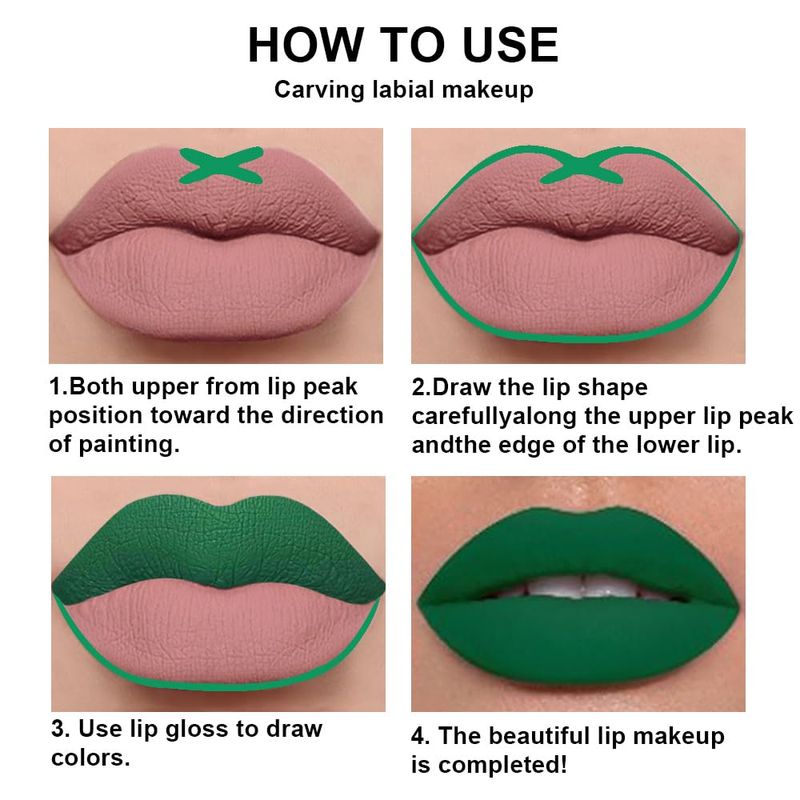 HOW TO USE
Carving labial makeup

1.Both upper from lip peak position toward the direction of painting.

2.Draw the lip shape carefullyalong the upper lip peak andthe edge of the lower lip.

3. Use lip gloss to draw colors.

4. The beautiful lip makeup is completed!