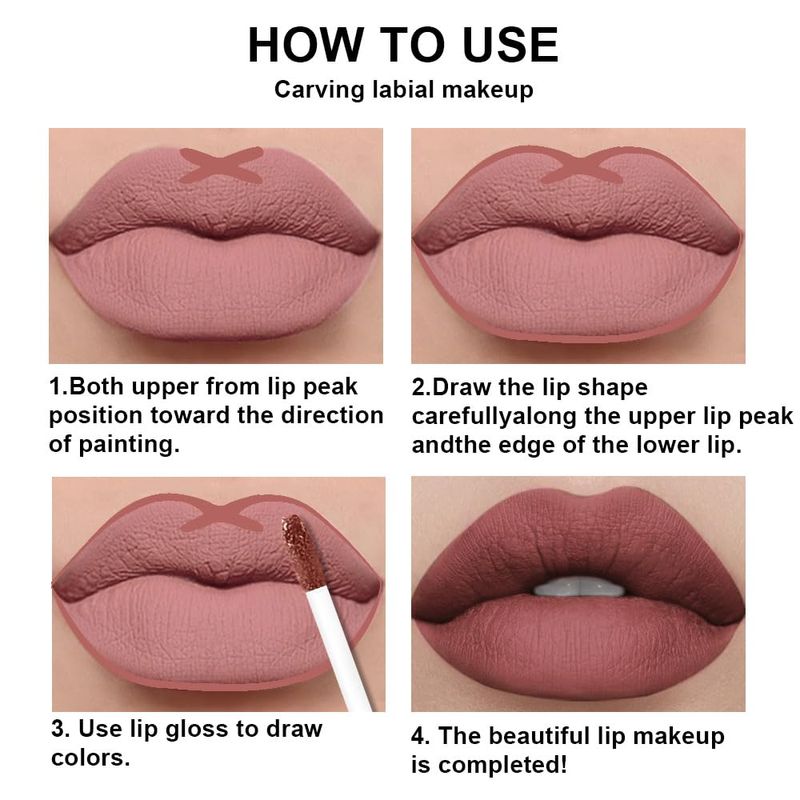 HOW TO USE
Carving labial makeup

1.Both upper from lip peak position toward the direction of painting.

2.Draw the lip shape carefullyalong the upper lip peak andthe edge of the lower lip.

3. Use lip gloss to draw colors.

4. The beautiful lip makeup is completed!