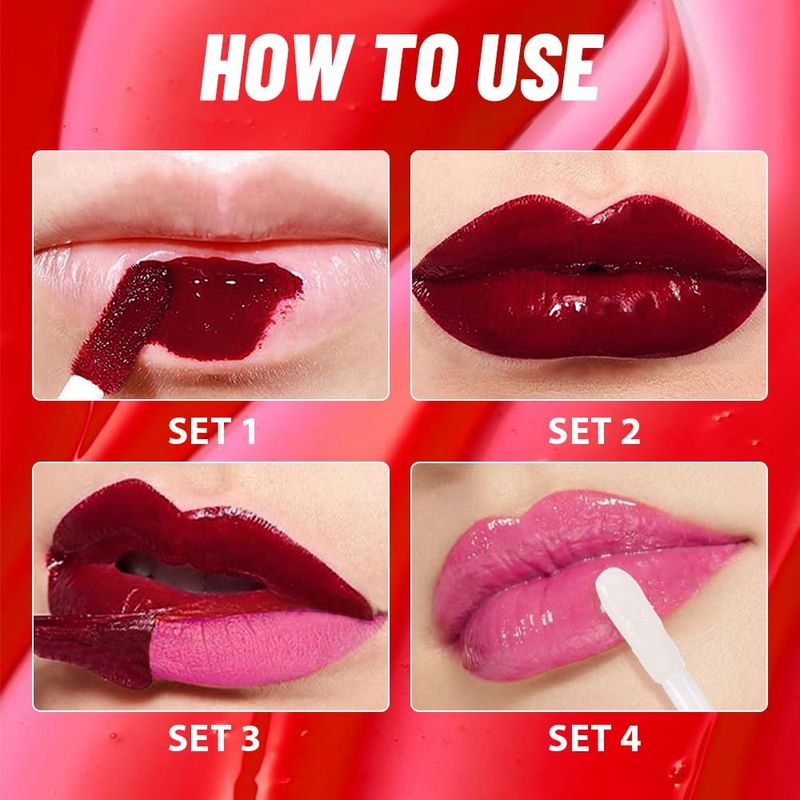 HOW TO USE

SET 1

SET 2

SET 3

SET 4