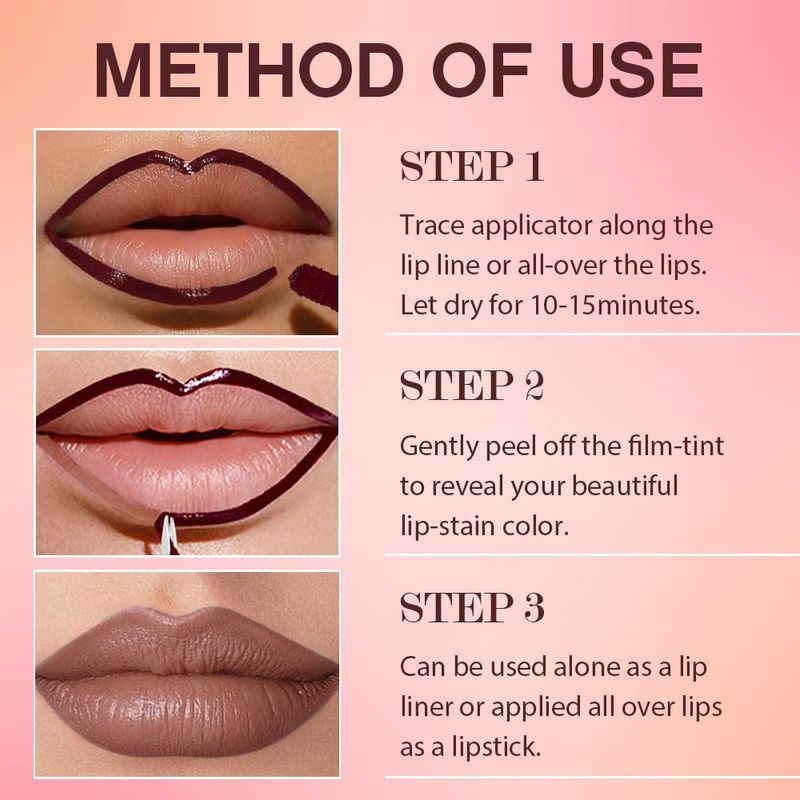 METHOD OF USE

STEP 1

Trace applicator along the lip line or all-over the lips. Let dry for 10-15minutes.

STEP 2

Gently peel off the film-tint to reveal your beautiful lip-stain color.

STEP 3

Can be used alone as a lip liner or applied all over lips as a lipstick.